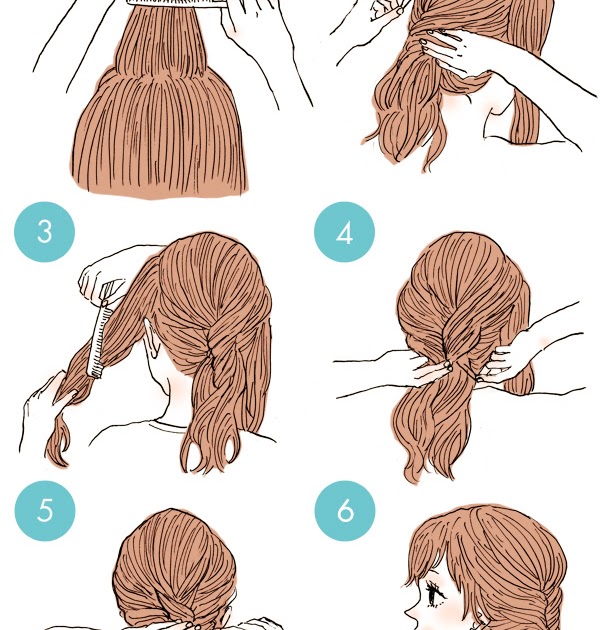 3

4

5

6