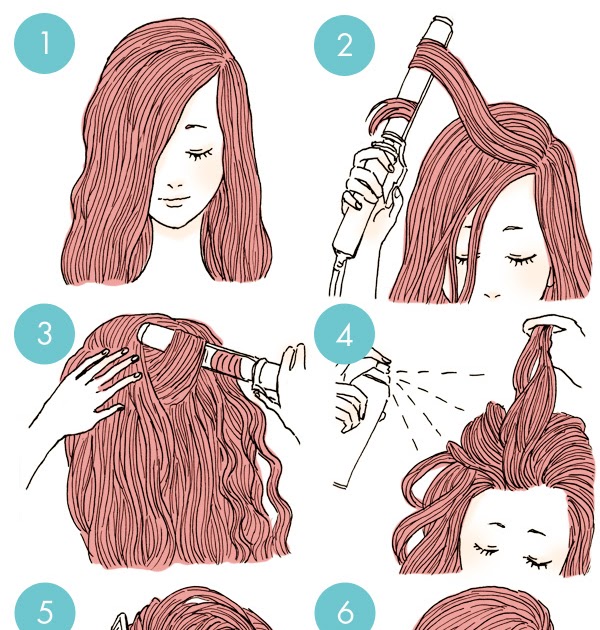 1

2

3

4

5

6