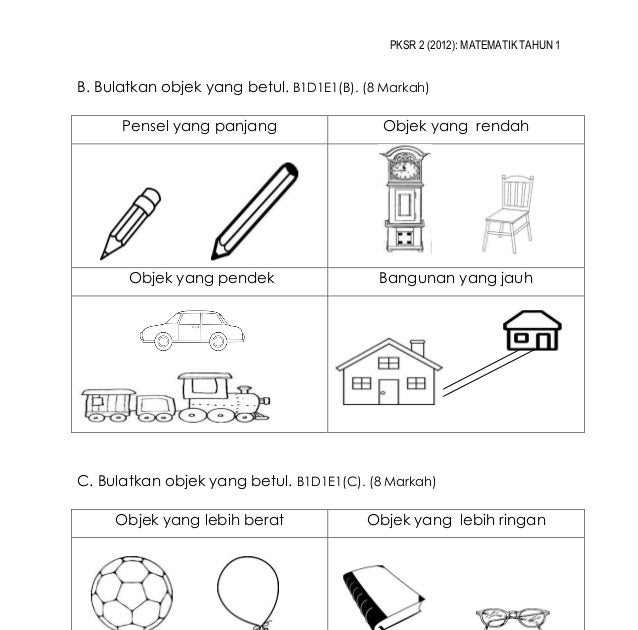 PKSR 2 (2012): MATEMATIK TAHUN 1

B. Bulatkan objek yang betul. B1D1E1(B). (8 Markah)

| Pensel yang panjang | Objek yang rendah |
|---|---|
| | |
| Objek yang pendek | Bangunan yang jauh |
| | |

C. Bulatkan objek yang betul. B1D1E1(C). (8 Markah)

| Objek yang lebih berat | Objek yang lebih ringan |
|---|---|
| | |