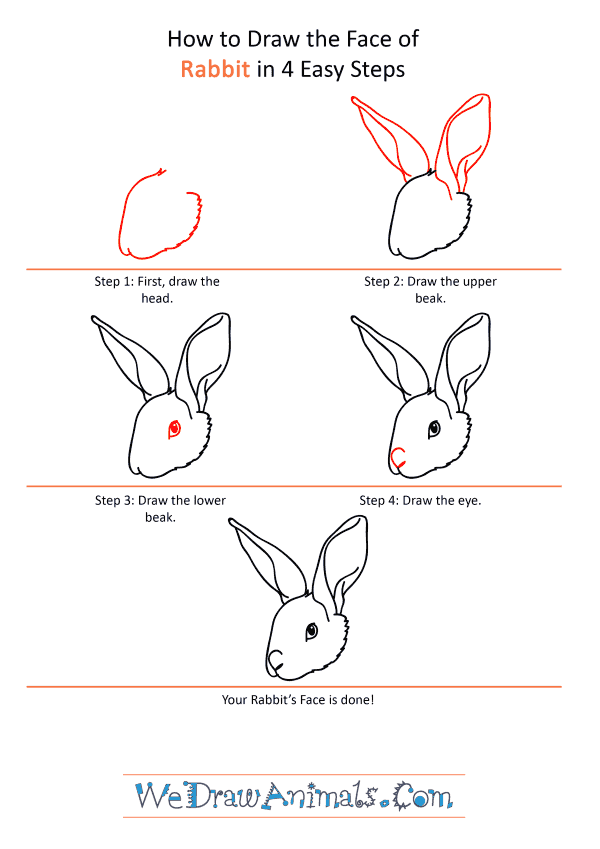 How to Draw the Face of
Rabbit in 4 Easy Steps

Step 1: First, draw the head.

Step 2: Draw the upper beak.

Step 3: Draw the lower beak.

Step 4: Draw the eye.

Your Rabbit's Face is done!

WeDrawAnimals.Com