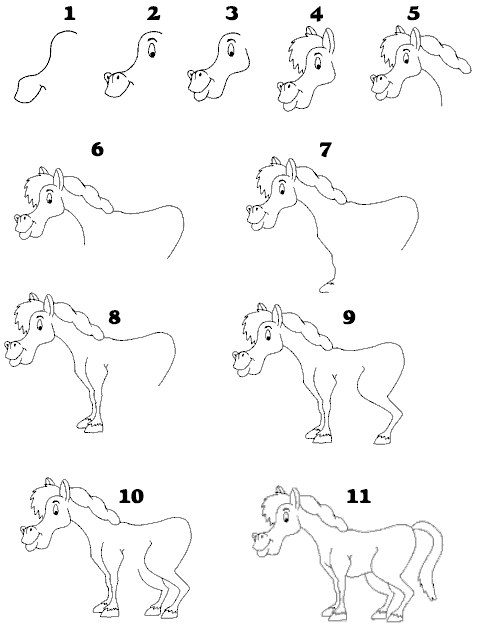 1 2 3 4 5

6 7

8 9

10 11