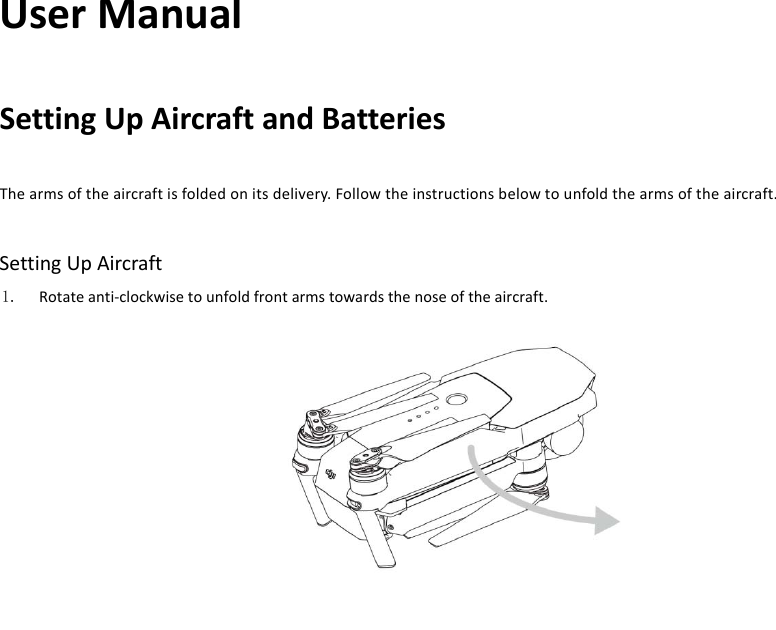 User Manual

Setting Up Aircraft and Batteries

The arms of the aircraft is folded on its delivery. Follow the instructions below to unfold the arms of the aircraft.

Setting Up Aircraft

1. Rotate anti-clockwise to unfold front arms towards the nose of the aircraft.