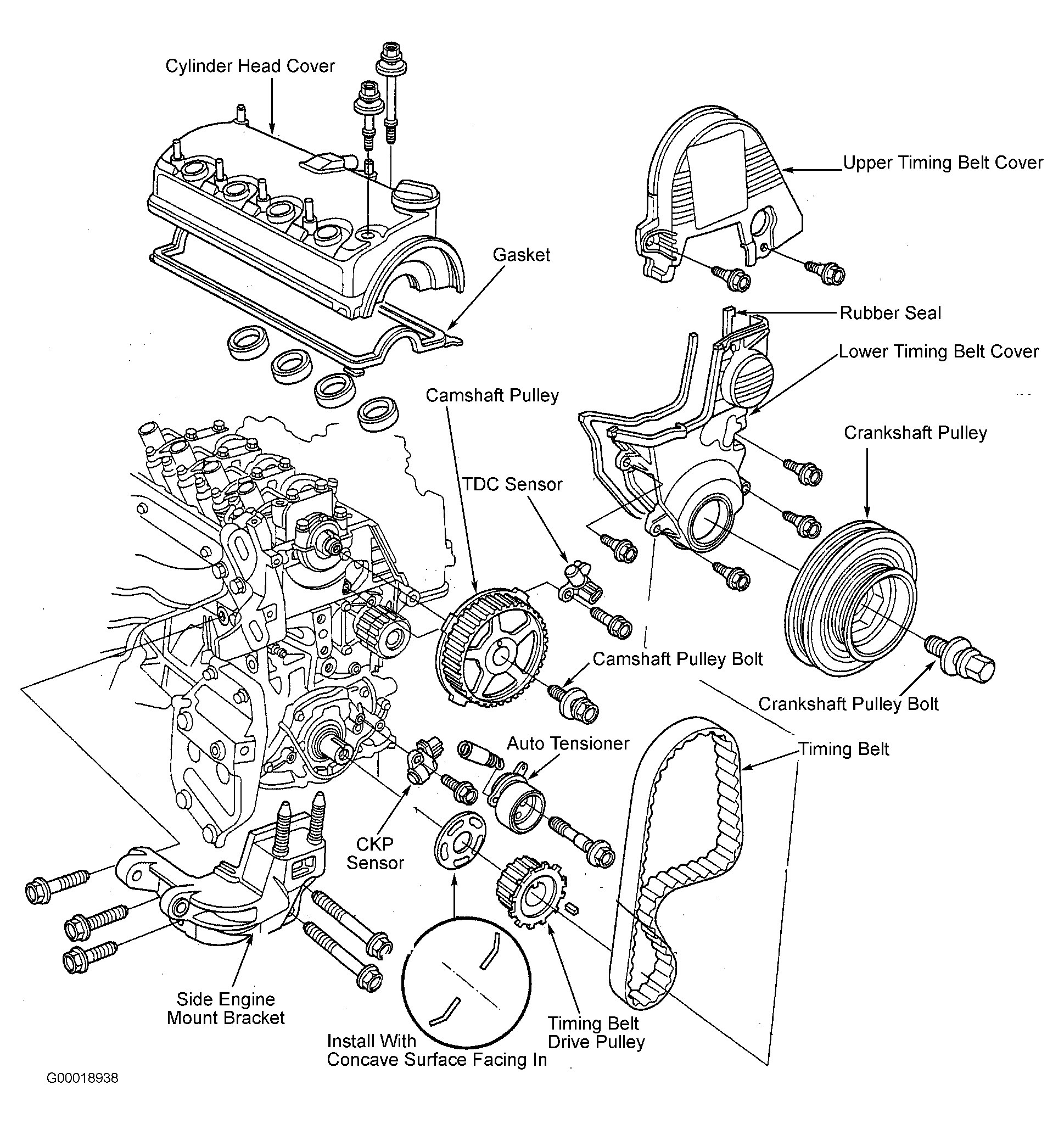 Cylinder Head Cover

Upper Timing Belt Cover

Gasket

Rubber Seal

Lower Timing Belt Cover

Camshaft Pulley

Crankshaft Pulley

TDC Sensor

Camshaft Pulley Bolt

Crankshaft Pulley Bolt

Auto Tensioner

Timing Belt

CKP Sensor

Side Engine Mount Bracket

Install With Concave Surface Facing In

Timing Belt Drive Pulley

G00018938