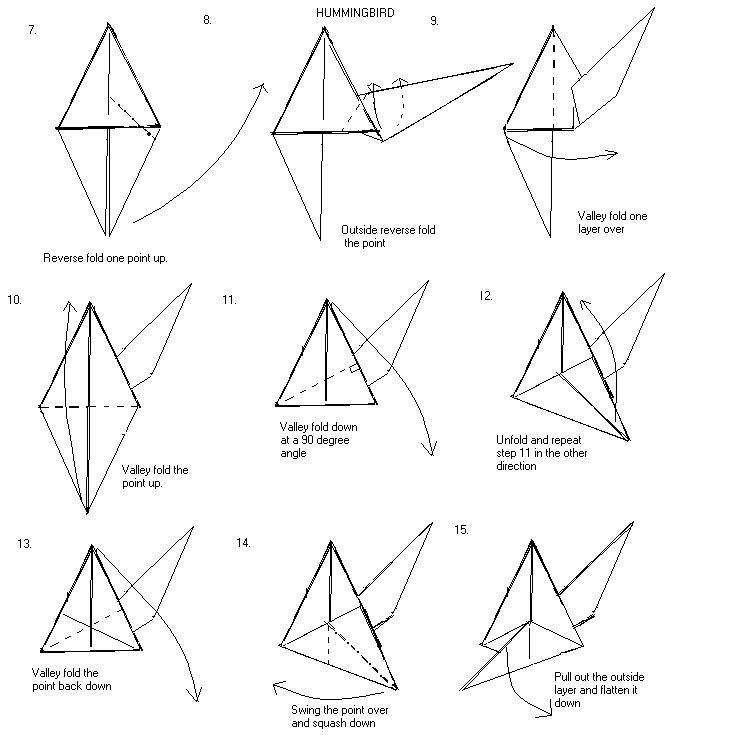 HUMMINGBIRD

7.

Reverse fold one point up.

8.

Outside reverse fold the point

9.

Valley fold one layer over

10.

Valley fold the point up.

11.

Valley fold down at a 90 degree angle

12.

Unfold and repeat step 11 in the other direction

13.

Valley fold the point back down

14.

Swing the point over and squash down

15.

Pull out the outside layer and flatten it down