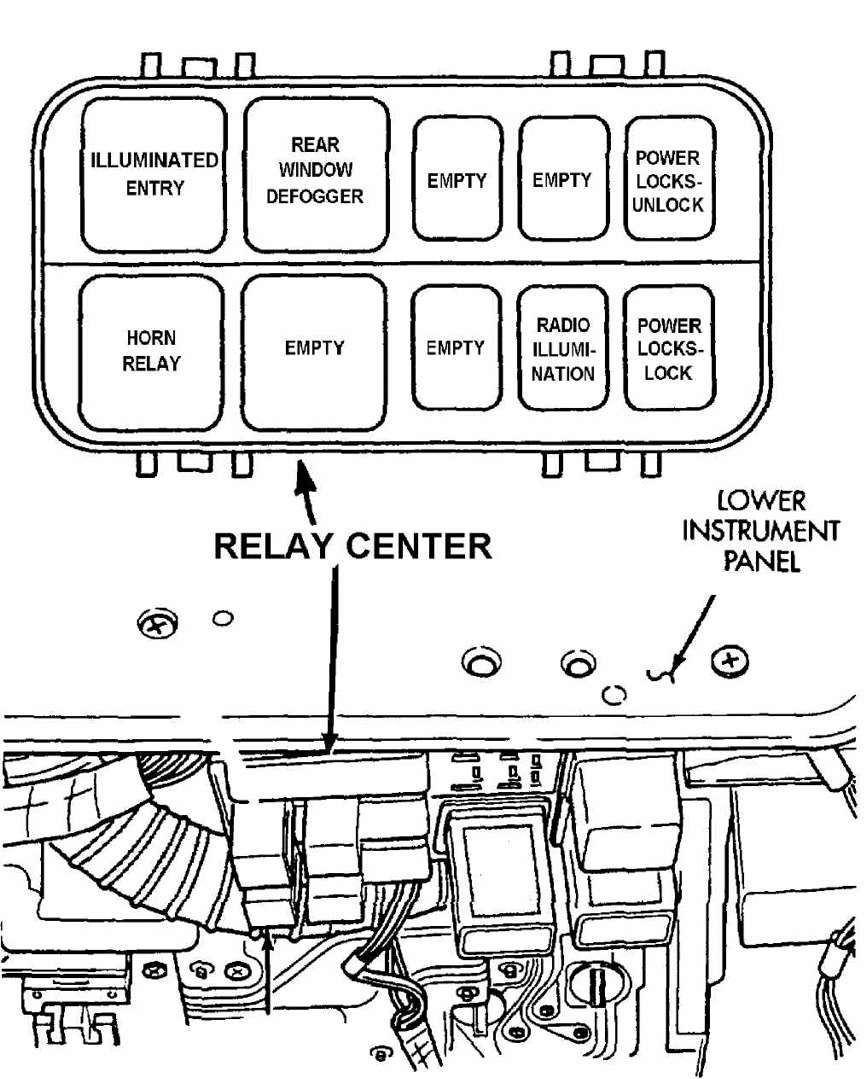 ILLUMINATED ENTRY

REAR WINDOW DEFOGGER

EMPTY

EMPTY

POWER LOCKS-UNLOCK

HORN RELAY

EMPTY

EMPTY

RADIO ILLUMINATION

POWER LOCKS-LOCK

RELAY CENTER

LOWER INSTRUMENT PANEL