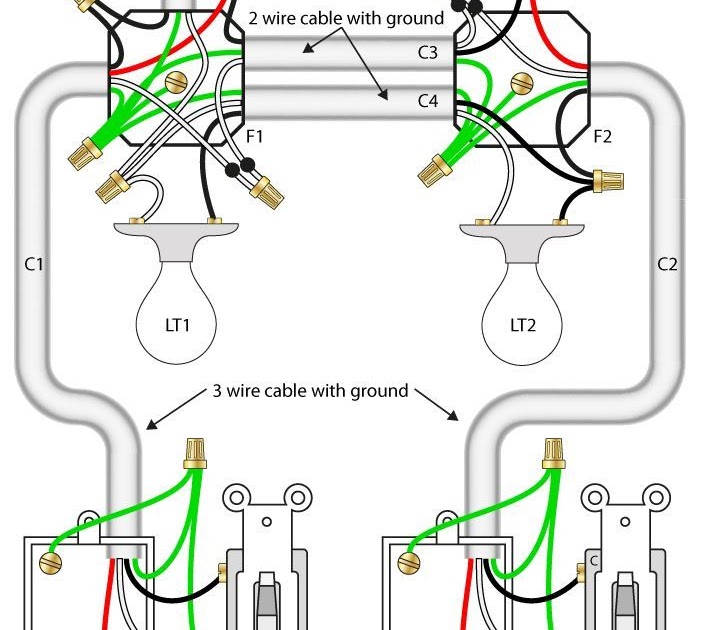 2 wire cable with ground

C3

C4

F1

F2

C1

C2

LT1

LT2

3 wire cable with ground

C