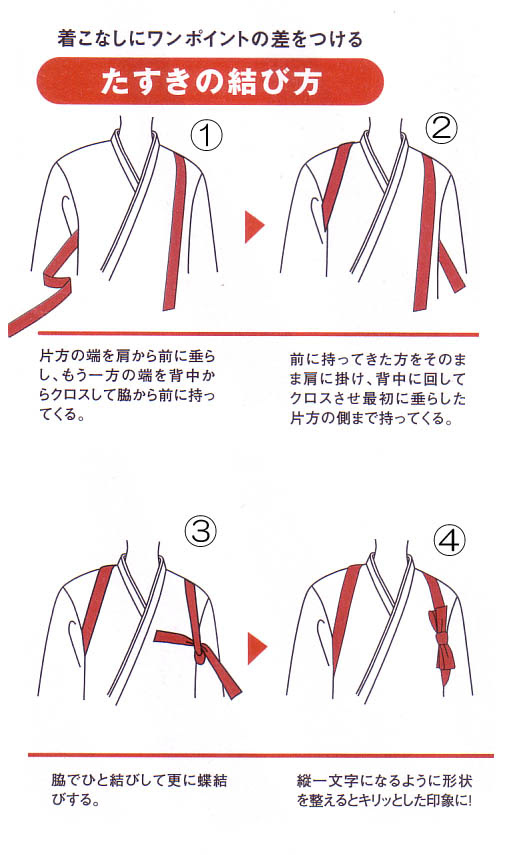 着こなしにワンポイントの差をつける

たすきの結び方

①

②

片方の端を肩から前に垂らし、もう一方の端を背中からクロスして脇から前に持ってくる。

前に持ってきた方をそのまま肩に掛け、背中に回してクロスさせ最初に垂らした片方の側まで持ってくる。

③

④

脇でひと結びして更に蝶結びする。

縦一文字になるように形状を整えるとキリッとした印象に!