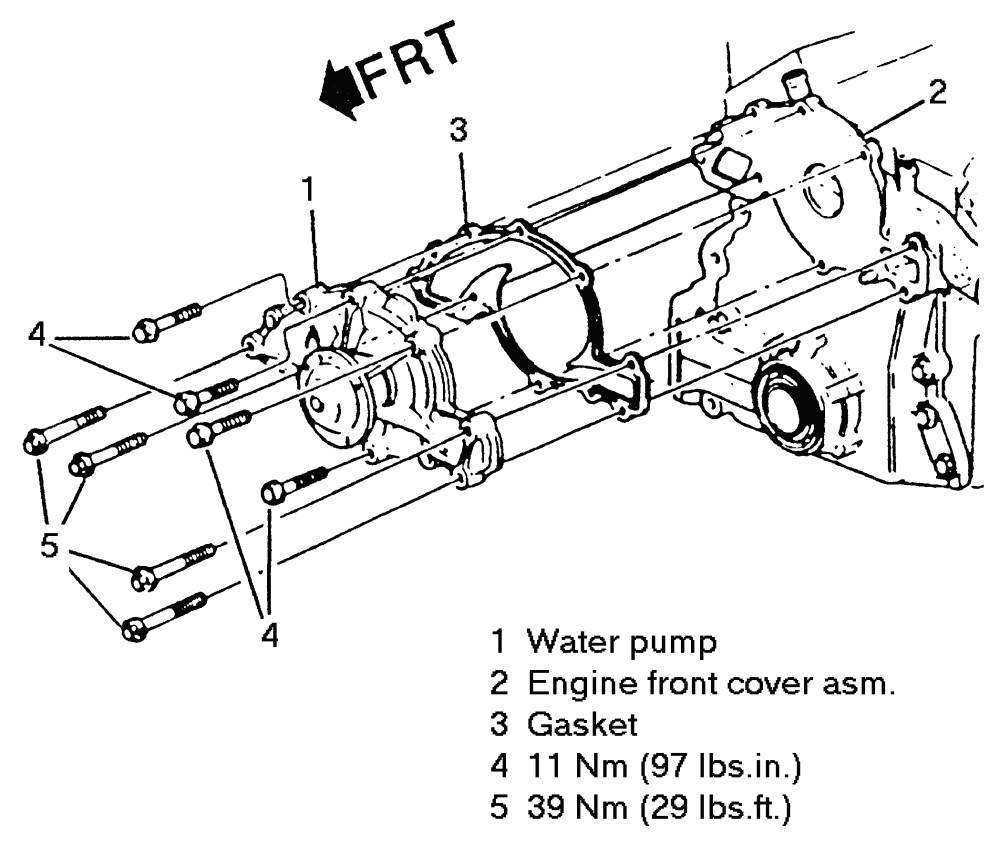 FRT

3

2

1

4

5

4

1 Water pump
2 Engine front cover asm.
3 Gasket
4 11 Nm (97 lbs.in.)
5 39 Nm (29 lbs.ft.)