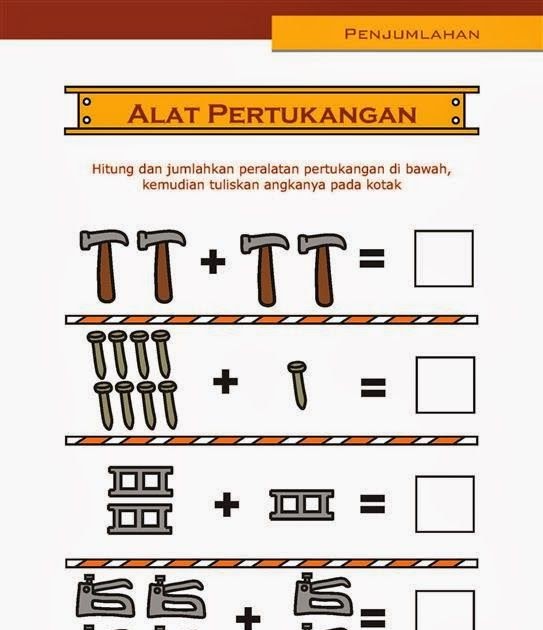 PENJUMLAHAN

ALAT PERTUKANGAN

Hitung dan jumlahkan peralatan pertukangan di bawah, kemudian tuliskan angkanya pada kotak

+ =

+ =

+ =

+ =