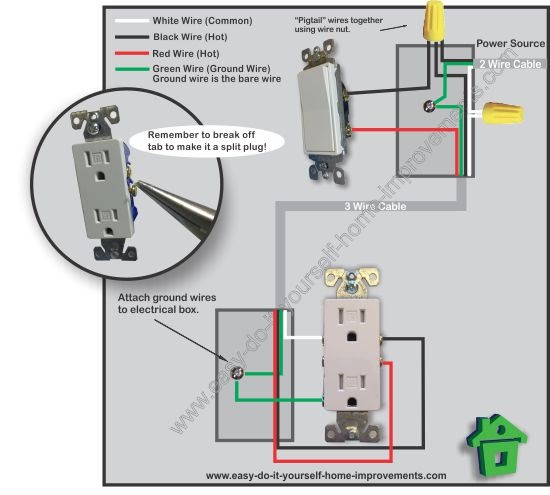 White Wire (Common)
Black Wire (Hot)
Red Wire (Hot)
Green Wire (Ground Wire)
Ground wire is the bare wire

"Pigtail" wires together using wire nut.

Power Source
2 Wire Cable

Remember to break off tab to make it a split plug!

3 Wire Cable

Attach ground wires to electrical box.

www.easy-do-it-yourself-home-improvements.com

www.easy-do-it-yourself-home-improvements.com