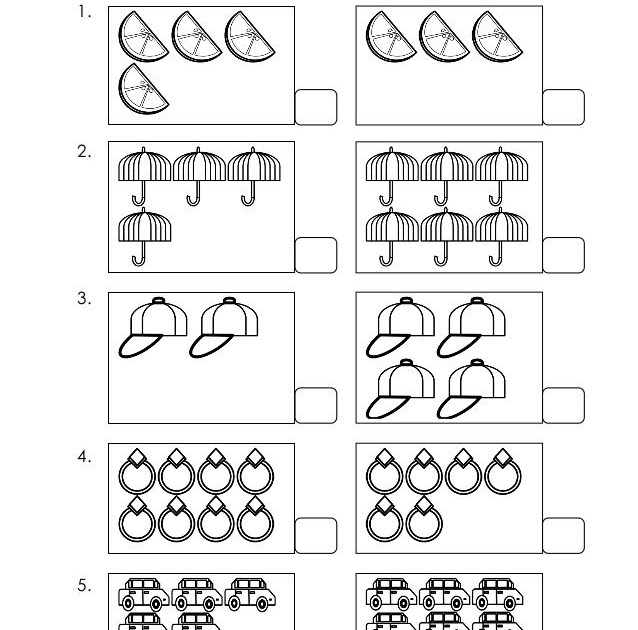 1.

2.

3.

4.

5.