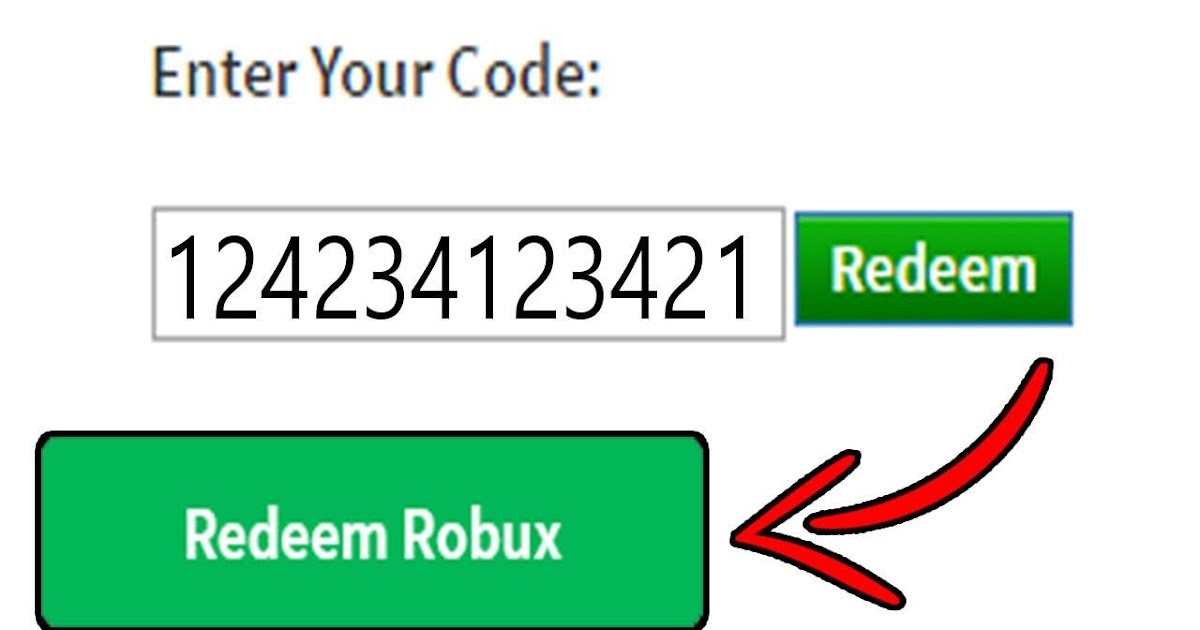 Enter Your Code:

124234123421

Redeem

Redeem Robux