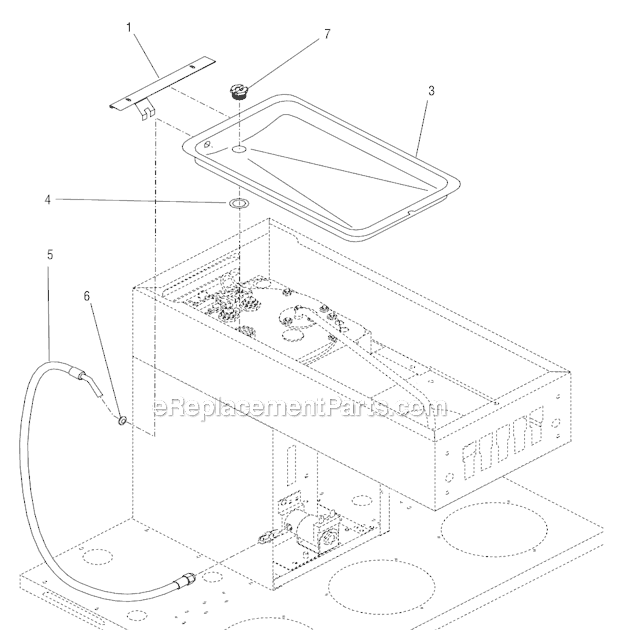 1
7
3
4
5
6
eReplacementParts.com