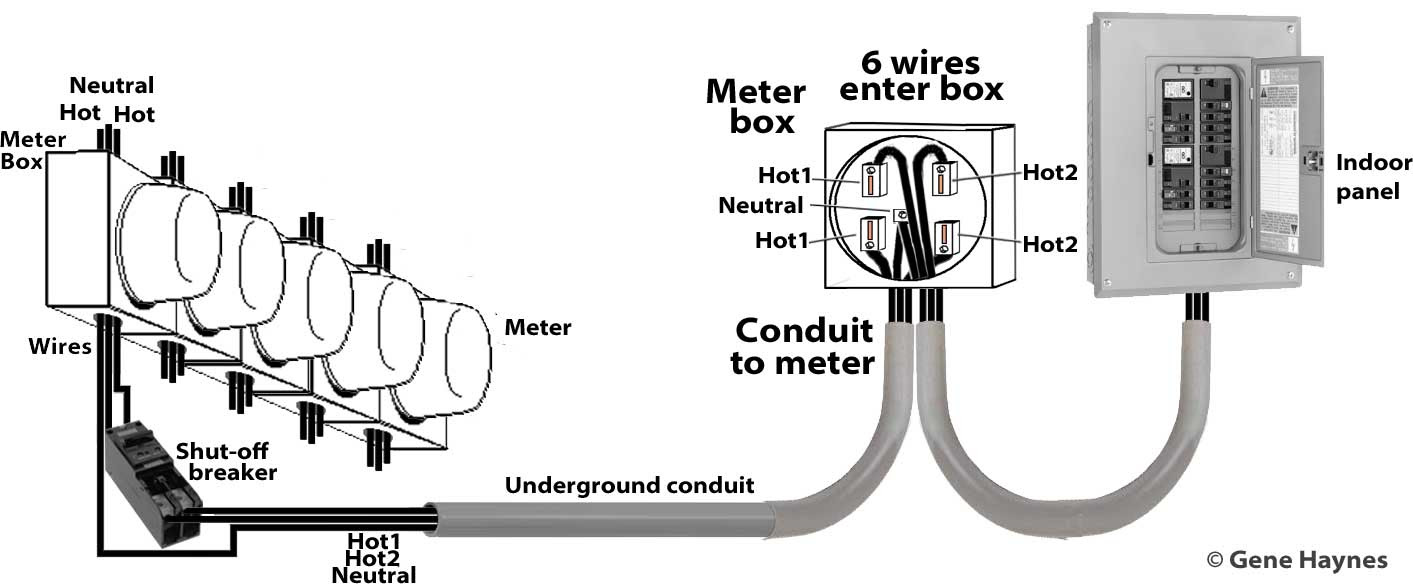 Neutral
Hot Hot
Meter
Box

Wires

Meter

Shut-off
breaker

Underground conduit

Hot1
Hot2
Neutral

Meter
box

6 wires
enter box

Hot1
Neutral
Hot1

Hot2
Hot2

Conduit
to meter

Indoor
panel

© Gene Haynes