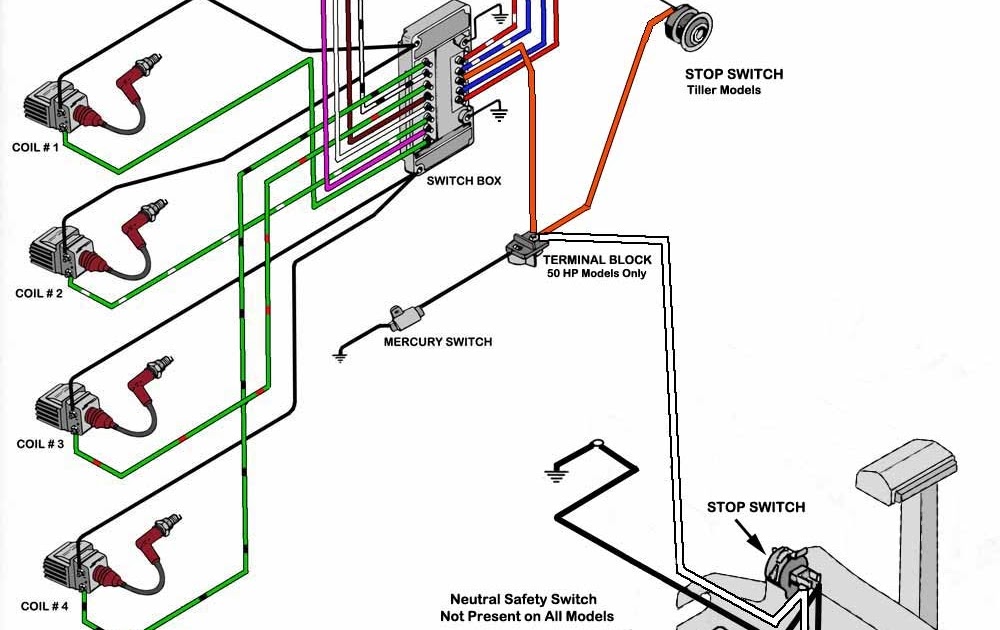 STOP SWITCH
Tiller Models

COIL # 1

SWITCH BOX

COIL # 2

TERMINAL BLOCK
50 HP Models Only

MERCURY SWITCH

COIL # 3

STOP SWITCH

COIL # 4

Neutral Safety Switch
Not Present on All Models