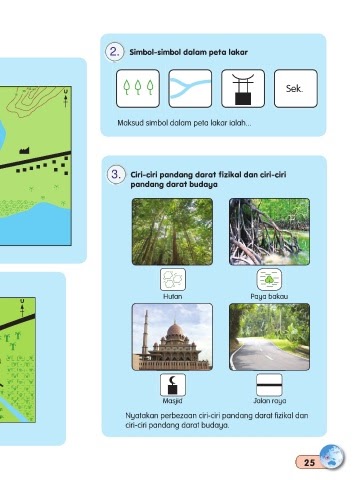 U

U

2. Simbol-simbol dalam peta lakar

Sek.

Maksud simbol dalam peta lakar ialah...

3. Ciri-ciri pandang darat fizikal dan ciri-ciri pandang darat budaya

Hutan

Paya bakau

Masjid

Jalan raya

Nyatakan perbezaan ciri-ciri pandang darat fizikal dan ciri-ciri pandang darat budaya.

25