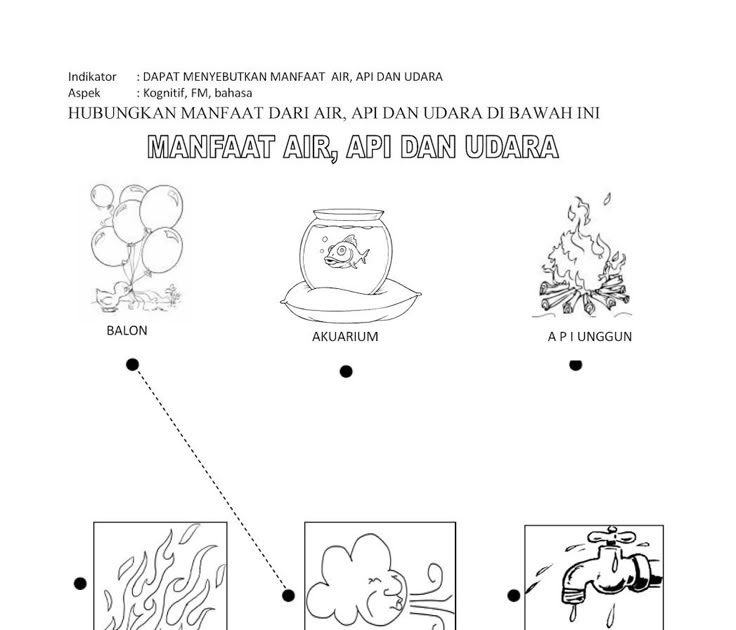 Indikator : DAPAT MENYEBUTKAN MANFAAT AIR, API DAN UDARA
Aspek : Kognitif, FM, bahasa

HUBUNGKAN MANFAAT DARI AIR, API DAN UDARA DI BAWAH INI

MANFAAT AIR, API DAN UDARA

BALON

AKUARIUM

A P I UNGGUN