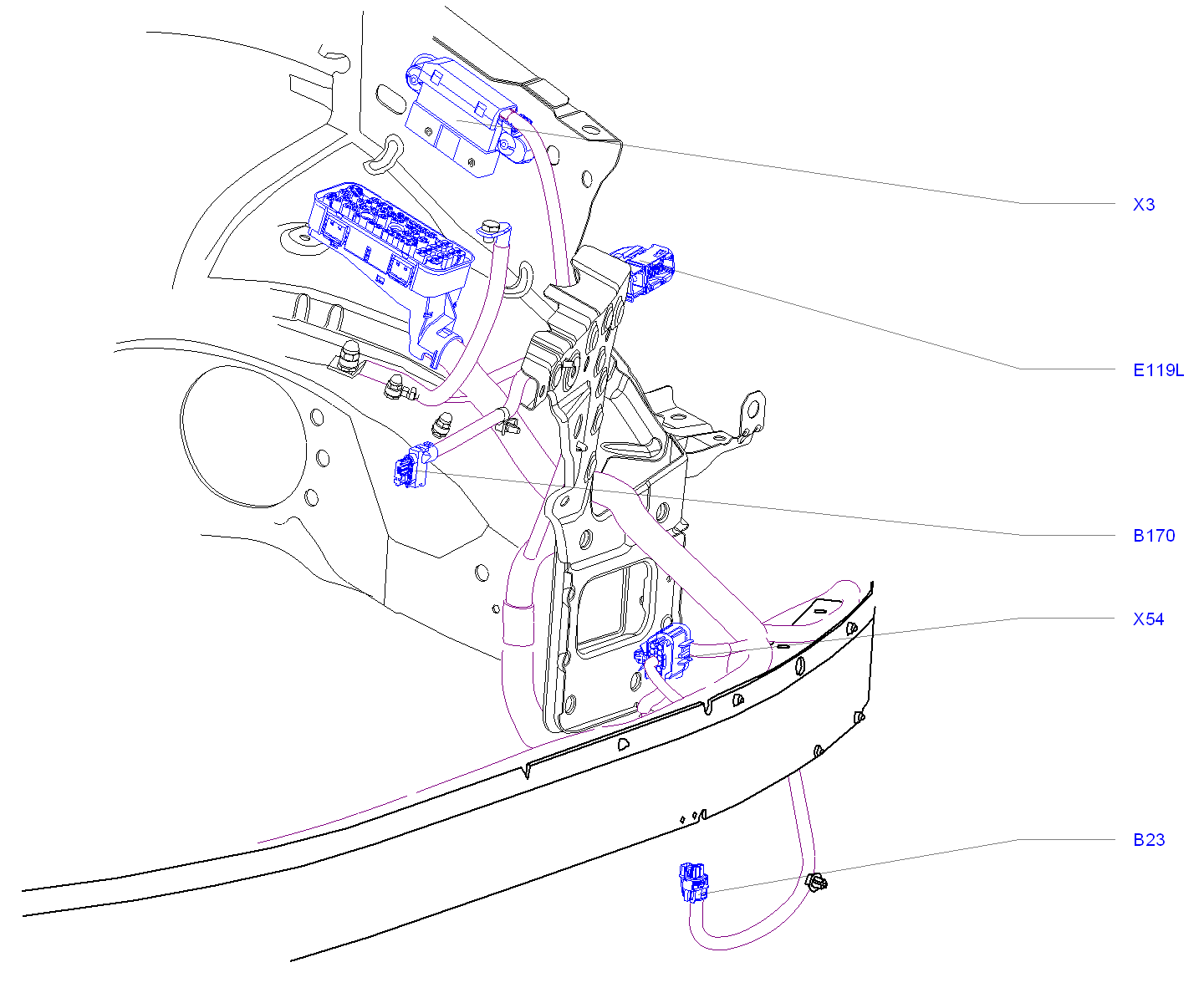 X3

E119L

B170

X54

B23