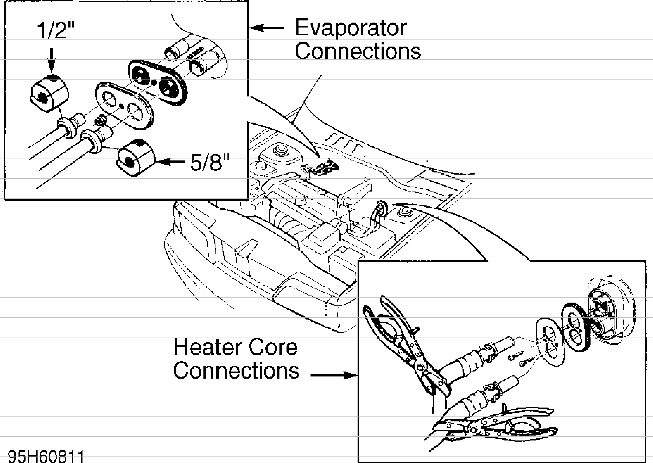 1/2"

Evaporator Connections

5/8"

Heater Core Connections

95H60811