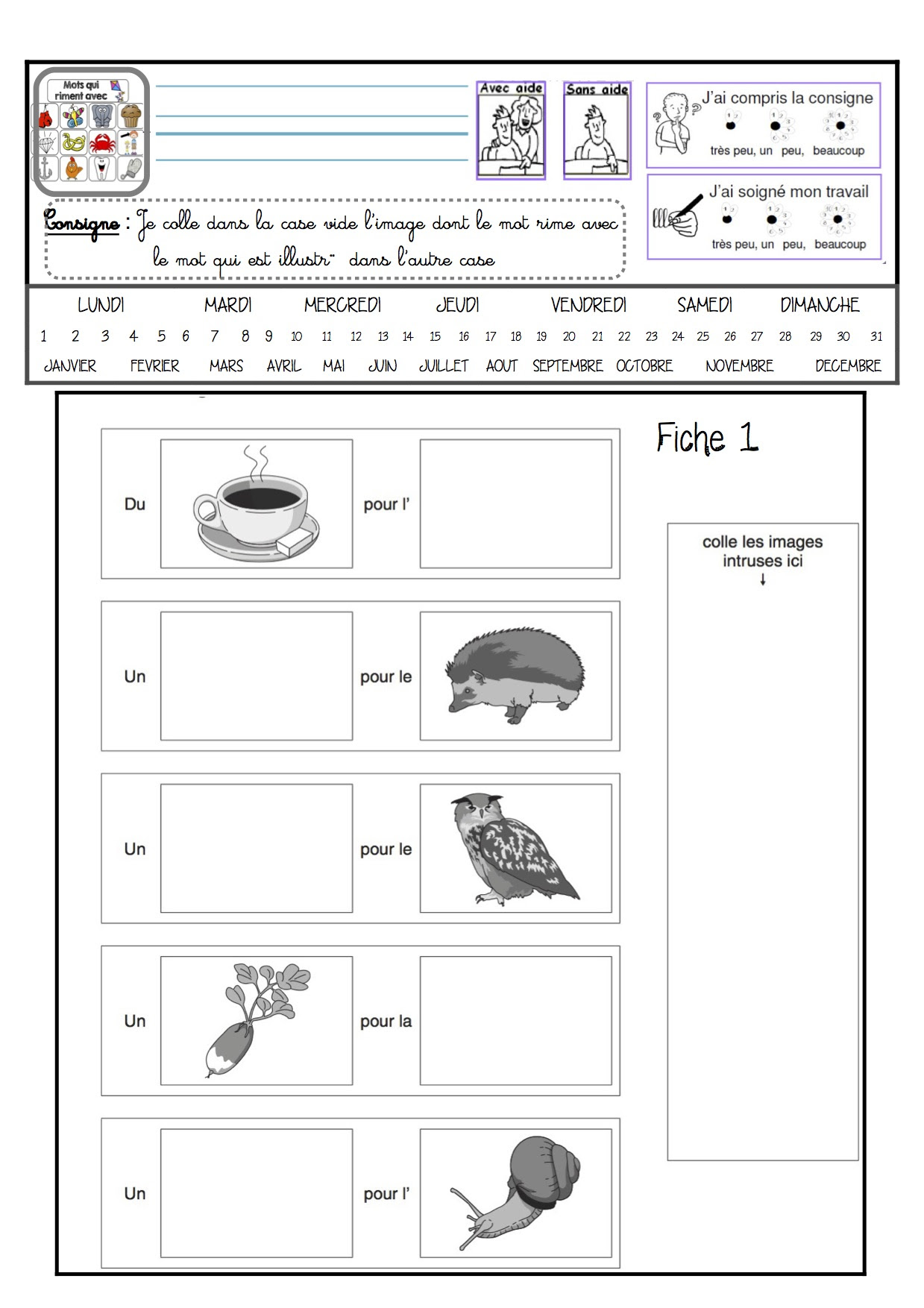 Mots qui riment avec

Avec aide

Sans aide

J'ai compris la consigne
très peu, un peu, beaucoup

J'ai soigné mon travail
très peu, un peu, beaucoup

Consigne : Je colle dans la case vide l'image dont le mot rime avec le mot qui est illustr¨ dans l'autre case

LUNDI MARDI MERCREDI JEUDI VENDREDI SAMEDI DIMANCHE
1 2 3 4 5 6 7 8 9 10 11 12 13 14 15 16 17 18 19 20 21 22 23 24 25 26 27 28 29 30 31
JANVIER FEVRIER MARS AVRIL MAI JUIN JUILLET AOUT SEPTEMBRE OCTOBRE NOVEMBRE DECEMBRE

Fiche 1

Du pour l'

Un pour le

Un pour le

Un pour la

Un pour l'

colle les images intruses ici
↓