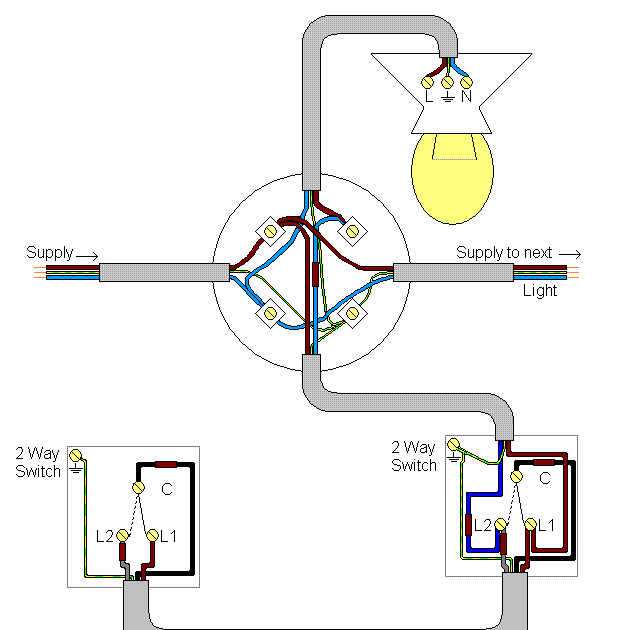 L N

Supply

Supply to next

Light

2 Way Switch

C

L2 L1

2 Way Switch

C

L2 L1