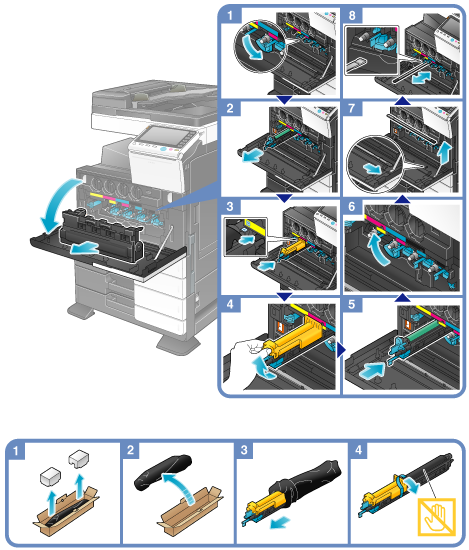 1
8
2
7
3
6
4
5

1
2
3
4