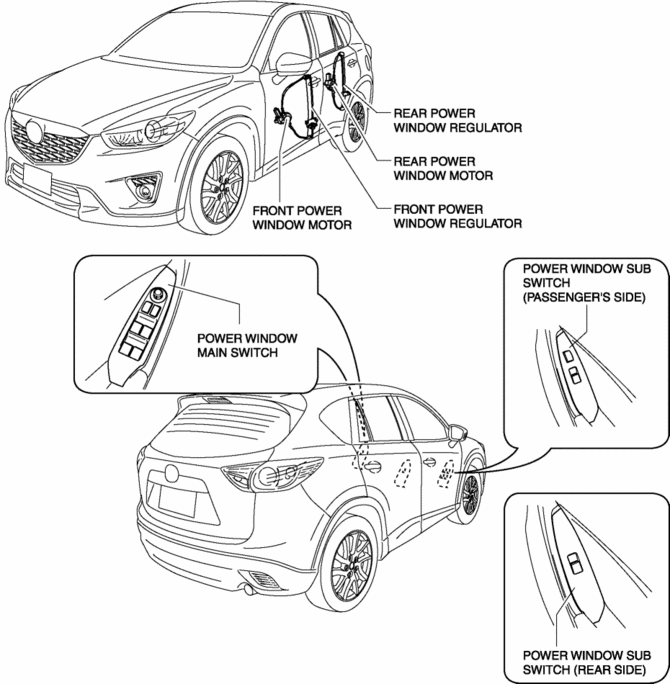 REAR POWER WINDOW REGULATOR

REAR POWER WINDOW MOTOR

FRONT POWER WINDOW MOTOR

FRONT POWER WINDOW REGULATOR

POWER WINDOW MAIN SWITCH

POWER WINDOW SUB SWITCH (PASSENGER'S SIDE)

POWER WINDOW SUB SWITCH (REAR SIDE)