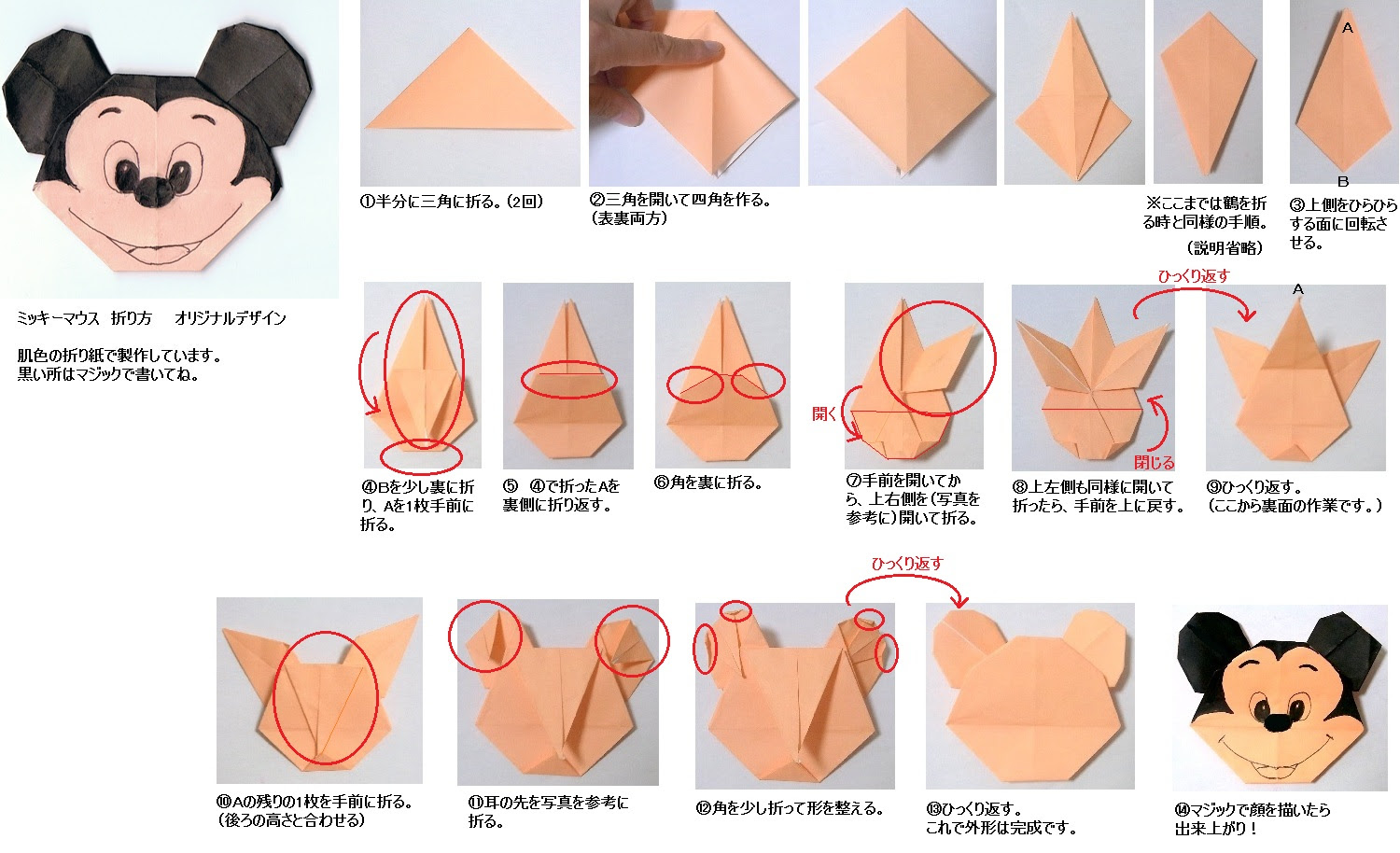 ミッキーマウス　折り方　オリジナルデザイン

肌色の折り紙で製作しています。
黒い所はマジックで書いてね。

①半分に三角に折る。(2回)

②三角を開いて四角を作る。(表裏両方)

※ここまでは鶴を折る時と同様の手順。
(説明省略)

A

B

③上側をひらひらする面に回転させる。

④Bを少し裏に折り、Aを1枚手前に折る。

⑤　④で折ったAを裏側に折り返す。

⑥角を裏に折る。

開く

⑦手前を開いてから、上右側を(写真を参考に)開いて折る。

ひっくり返す

閉じる

⑧上左側も同様に開いて折ったら、手前を上に戻す。

A

⑨ひっくり返す。
(ここから裏面の作業です。)

⑩Aの残りの1枚を手前に折る。
(後ろの高さと合わせる)

⑪耳の先を写真を参考に折る。

ひっくり返す

⑫角を少し折って形を整える。

⑬ひっくり返す。
これで外形は完成です。

⑭マジックで顔を描いたら出来上がり！