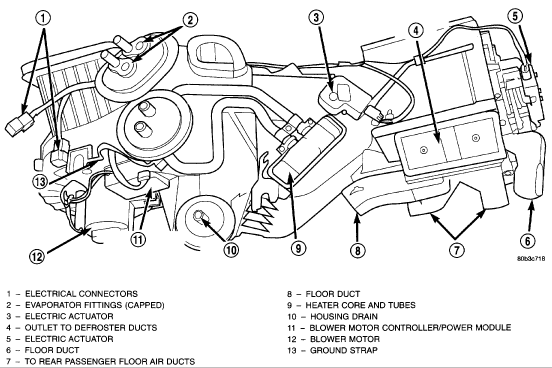 1
2
3
4
5
13
11
12
10
9
8
7
6
80b3c718

1 – ELECTRICAL CONNECTORS
2 – EVAPORATOR FITTINGS (CAPPED)
3 – ELECTRIC ACTUATOR
4 – OUTLET TO DEFROSTER DUCTS
5 – ELECTRIC ACTUATOR
6 – FLOOR DUCT
7 – TO REAR PASSENGER FLOOR AIR DUCTS

8 – FLOOR DUCT
9 – HEATER CORE AND TUBES
10 – HOUSING DRAIN
11 – BLOWER MOTOR CONTROLLER/POWER MODULE
12 – BLOWER MOTOR
13 – GROUND STRAP