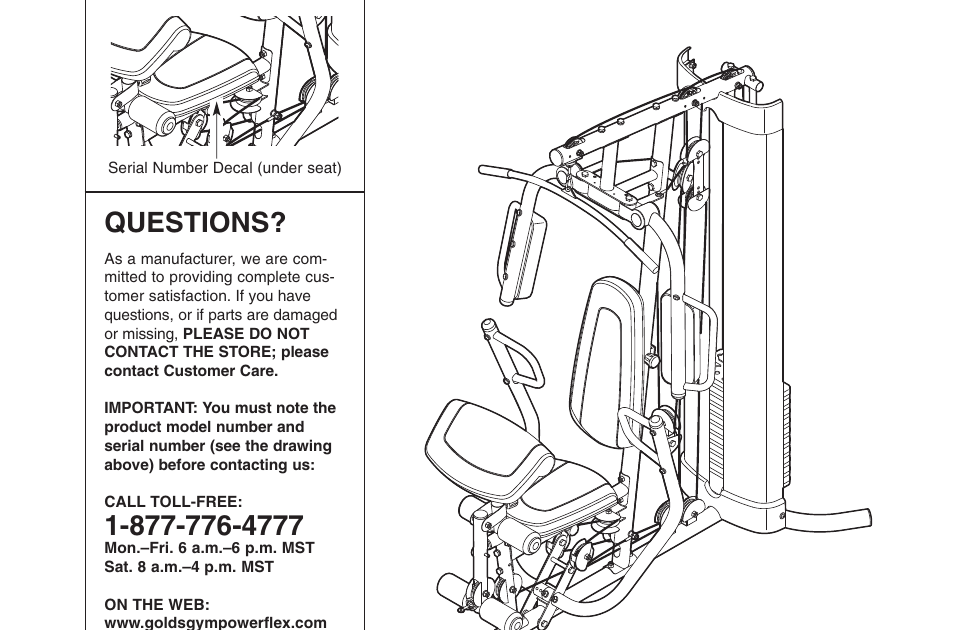 Serial Number Decal (under seat)

QUESTIONS?

As a manufacturer, we are committed to providing complete customer satisfaction. If you have questions, or if parts are damaged or missing, PLEASE DO NOT CONTACT THE STORE; please contact Customer Care.

IMPORTANT: You must note the product model number and serial number (see the drawing above) before contacting us:

CALL TOLL-FREE:
1-877-776-4777
Mon.–Fri. 6 a.m.–6 p.m. MST
Sat. 8 a.m.–4 p.m. MST

ON THE WEB:
www.goldsgympowerflex.com