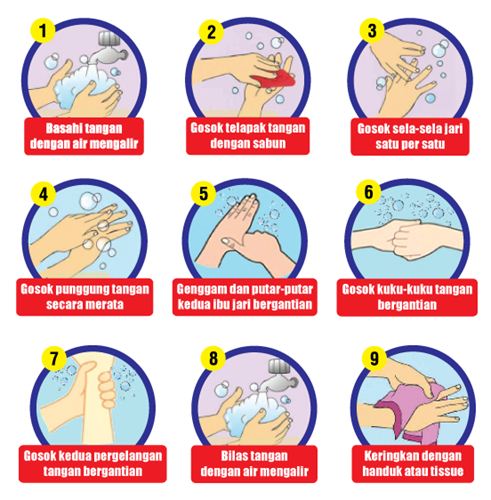 1
Basahi tangan dengan air mengalir

2
Gosok telapak tangan dengan sabun

3
Gosok sela-sela jari satu per satu

4
Gosok punggung tangan secara merata

5
Genggam dan putar-putar kedua ibu jari bergantian

6
Gosok kuku-kuku tangan bergantian

7
Gosok kedua pergelangan tangan bergantian

8
Bilas tangan dengan air mengalir

9
Keringkan dengan handuk atau tissue