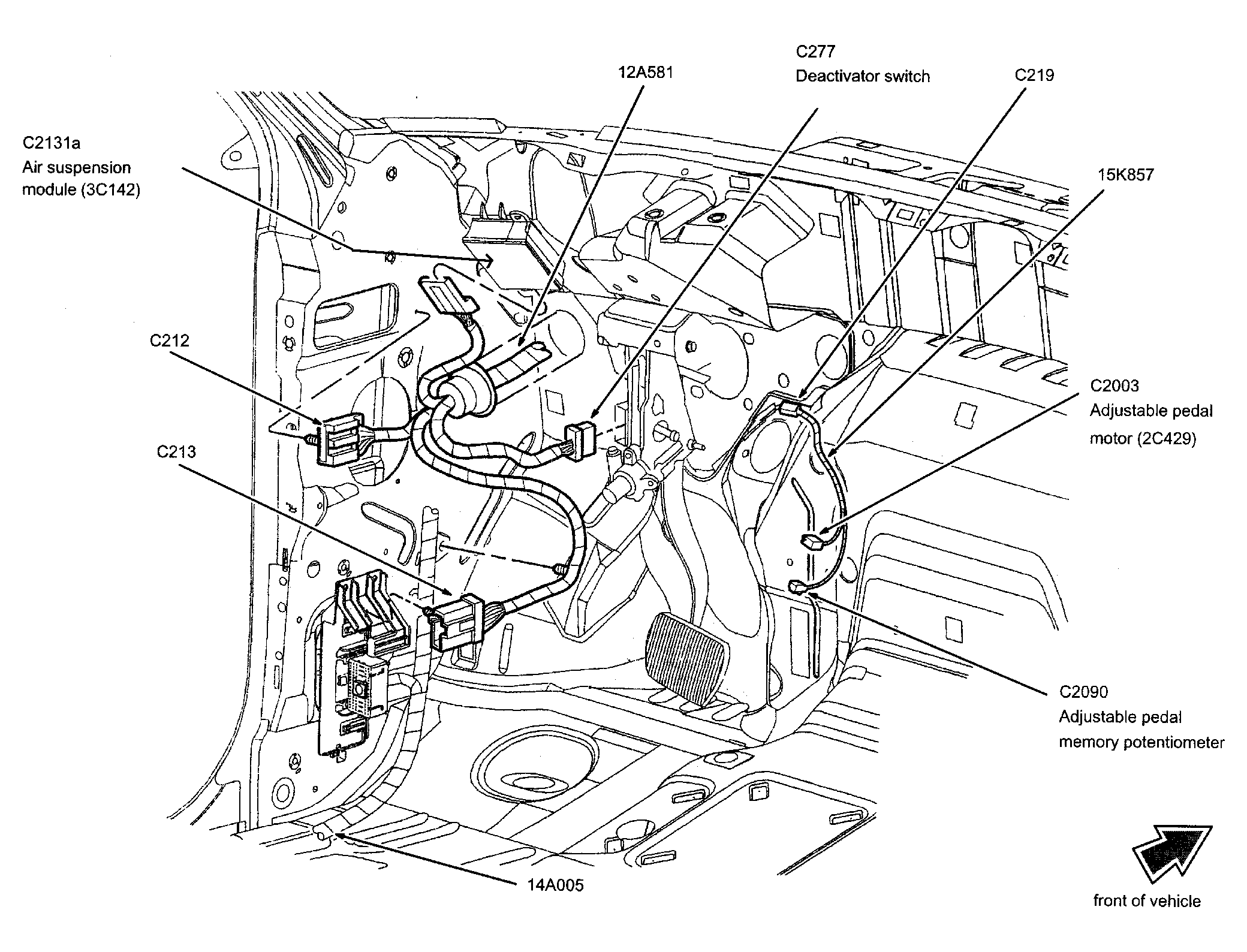 C277
Deactivator switch

12A581

C219

C2131a
Air suspension module (3C142)

15K857

C212

C2003
Adjustable pedal motor (2C429)

C213

C2090
Adjustable pedal memory potentiometer

14A005

front of vehicle