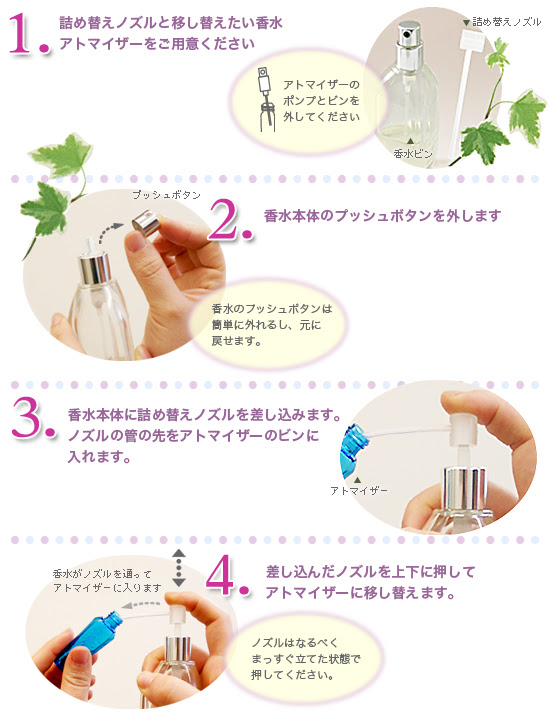 1. 詰め替えノズルと移し替えたい香水アトマイザーをご用意ください

アトマイザーのポンプとビンを外してください

▼詰め替えノズル

▲香水ビン

プッシュボタン

2. 香水本体のプッシュボタンを外します

香水のプッシュボタンは簡単に外れるし、元に戻せます。

3. 香水本体に詰め替えノズルを差し込みます。ノズルの管の先をアトマイザーのビンに入れます。

▲アトマイザー

香水がノズルを通ってアトマイザーに入ります

4. 差し込んだノズルを上下に押してアトマイザーに移し替えます。

ノズルはなるべくまっすぐ立てた状態で押してください。