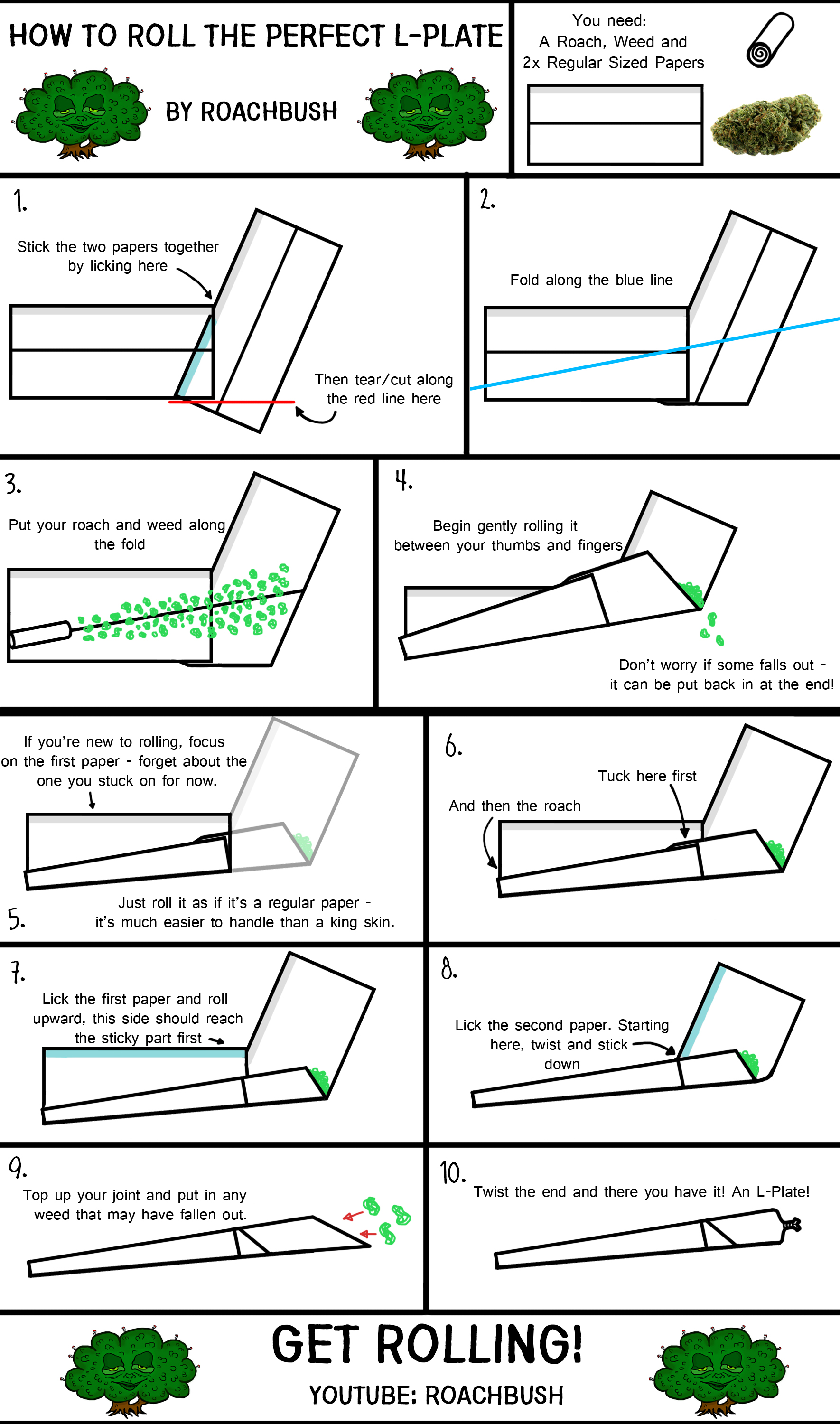 HOW TO ROLL THE PERFECT L-PLATE

BY ROACHBUSH

You need:
A Roach, Weed and
2x Regular Sized Papers

1.

Stick the two papers together by licking here

Then tear/cut along the red line here

2.

Fold along the blue line

3.

Put your roach and weed along the fold

4.

Begin gently rolling it between your thumbs and fingers

Don't worry if some falls out - it can be put back in at the end!

If you're new to rolling, focus on the first paper - forget about the one you stuck on for now.

5.

Just roll it as if it's a regular paper - it's much easier to handle than a king skin.

6.

Tuck here first

And then the roach

7.

Lick the first paper and roll upward, this side should reach the sticky part first

8.

Lick the second paper. Starting here, twist and stick down

9.

Top up your joint and put in any weed that may have fallen out.

10.

Twist the end and there you have it! An L-Plate!

GET ROLLING!

YOUTUBE: ROACHBUSH