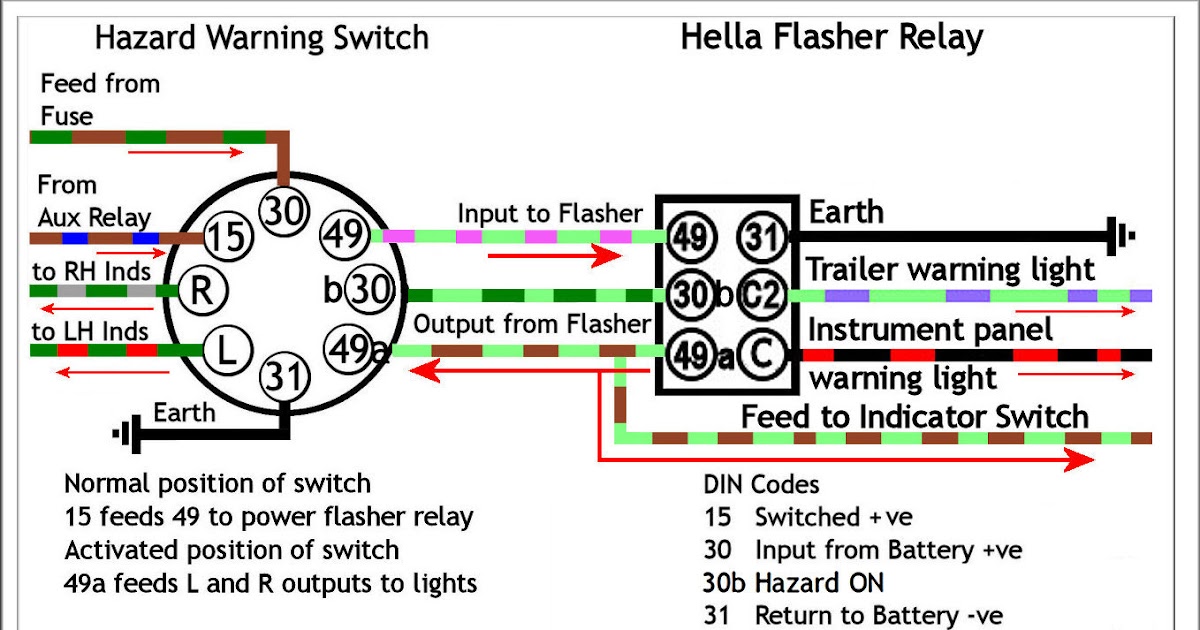 Hazard Warning Switch

Hella Flasher Relay

Feed from Fuse

From Aux Relay

to RH Inds

to LH Inds

30

15

R

L

31

49

b30

49a

Earth

Input to Flasher

Output from Flasher

49

31

30b

C2

49a

C

Earth

Trailer warning light

Instrument panel warning light

Feed to Indicator Switch

Normal position of switch
15 feeds 49 to power flasher relay
Activated position of switch
49a feeds L and R outputs to lights

DIN Codes
15 Switched +ve
30 Input from Battery +ve
30b Hazard ON
31 Return to Battery -ve