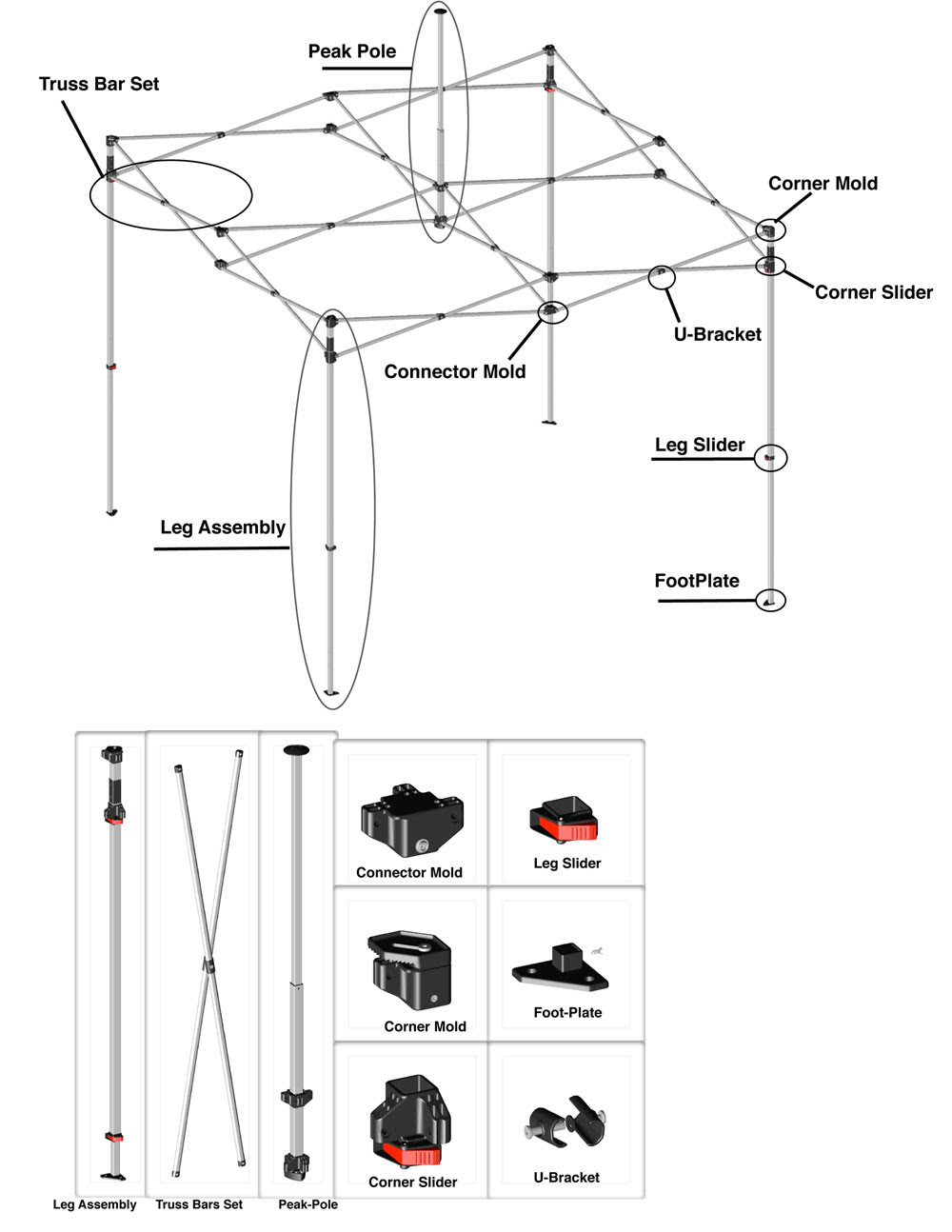 Peak Pole

Truss Bar Set

Corner Mold

Corner Slider

U-Bracket

Connector Mold

Leg Slider

Leg Assembly

FootPlate

Connector Mold

Leg Slider

Corner Mold

Foot-Plate

Corner Slider

U-Bracket

Leg Assembly

Truss Bars Set

Peak-Pole