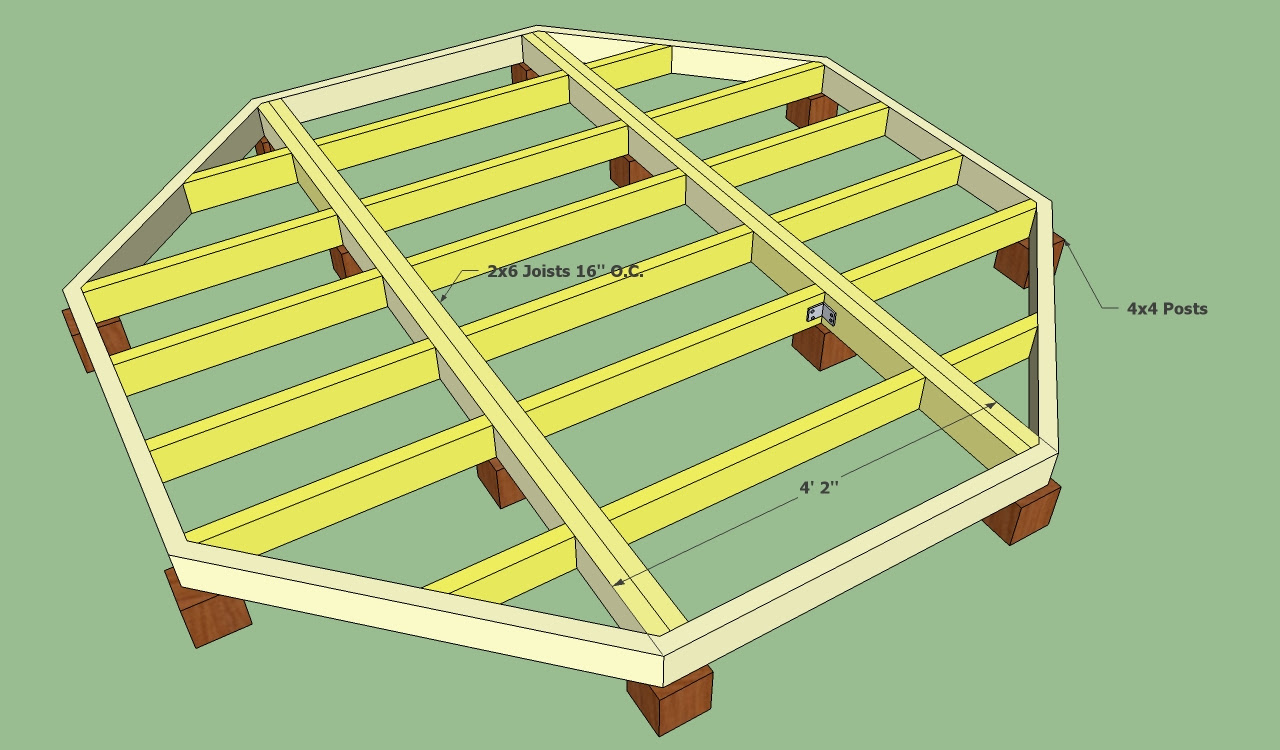 2x6 Joists 16'' O.C.

4x4 Posts

4' 2''