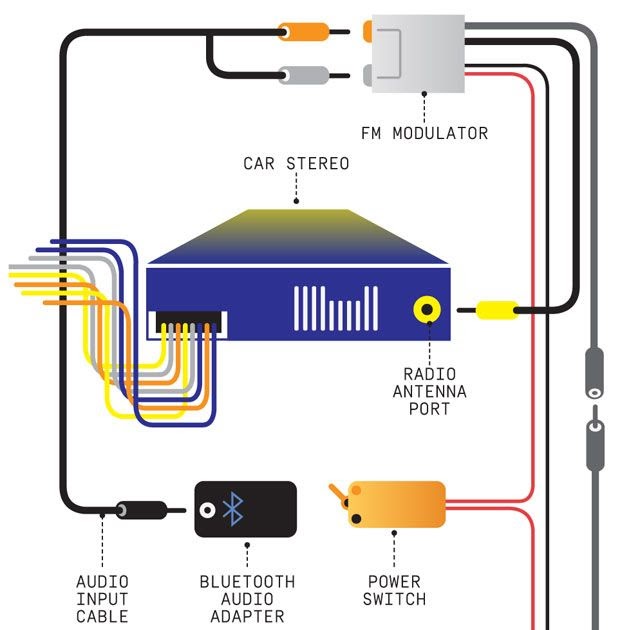 FM MODULATOR

CAR STEREO

RADIO ANTENNA PORT

AUDIO INPUT CABLE

BLUETOOTH AUDIO ADAPTER

POWER SWITCH