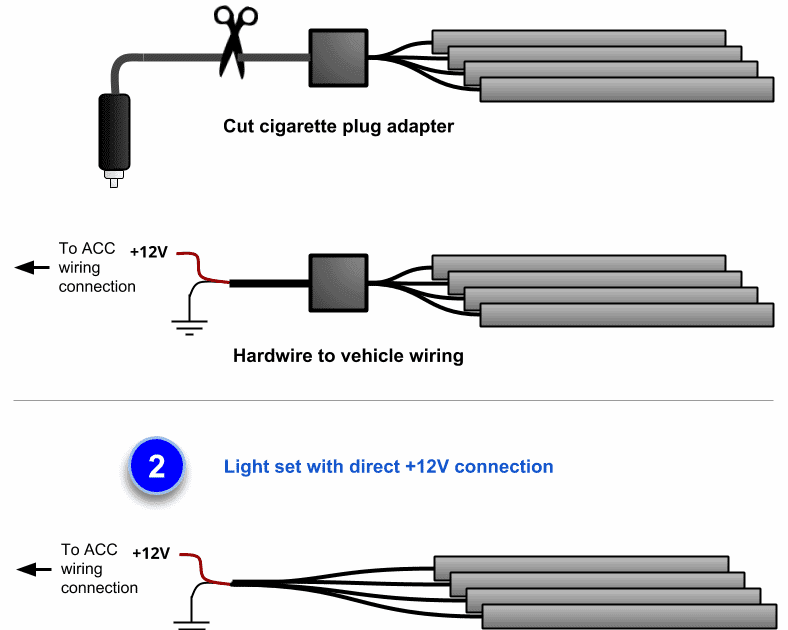 Cut cigarette plug adapter

To ACC wiring connection

+12V

Hardwire to vehicle wiring

2

Light set with direct +12V connection

To ACC wiring connection

+12V