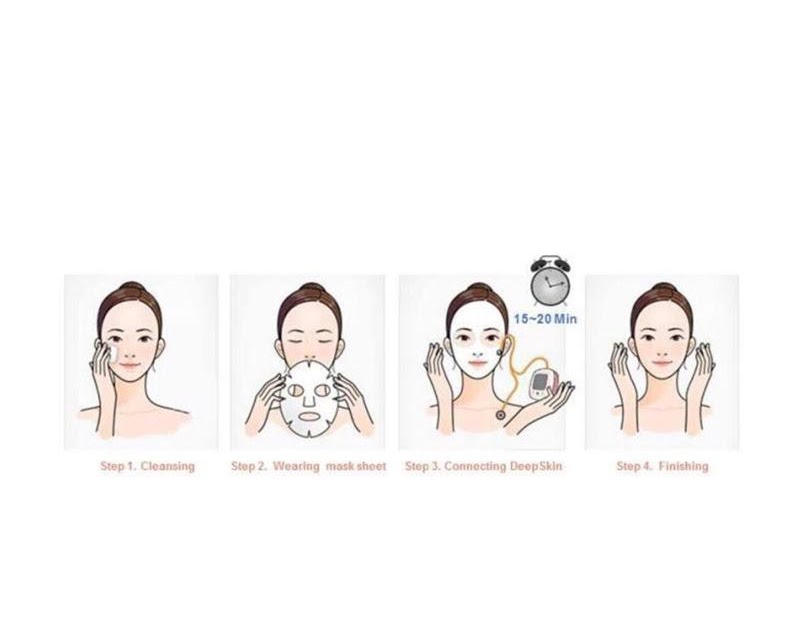 15~20 Min

Step 1. Cleansing

Step 2. Wearing mask sheet

Step 3. Connecting DeepSkin

Step 4. Finishing