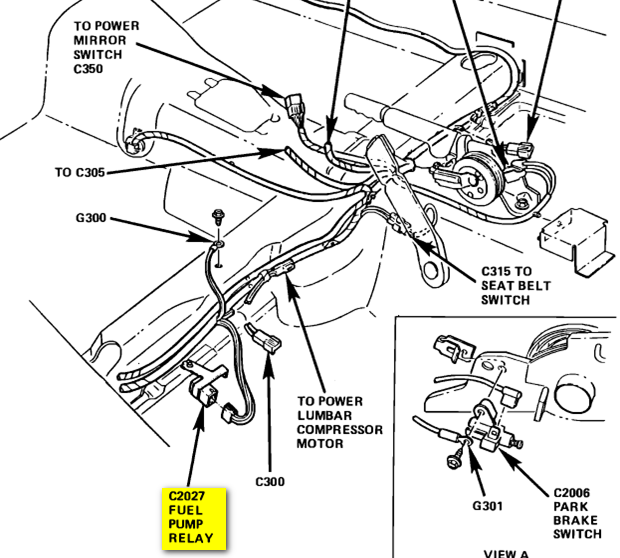 TO POWER MIRROR SWITCH C350

TO C305

G300

C315 TO SEAT BELT SWITCH

TO POWER LUMBAR COMPRESSOR MOTOR

C300

C2027 FUEL PUMP RELAY

G301

C2006 PARK BRAKE SWITCH

VIEW A