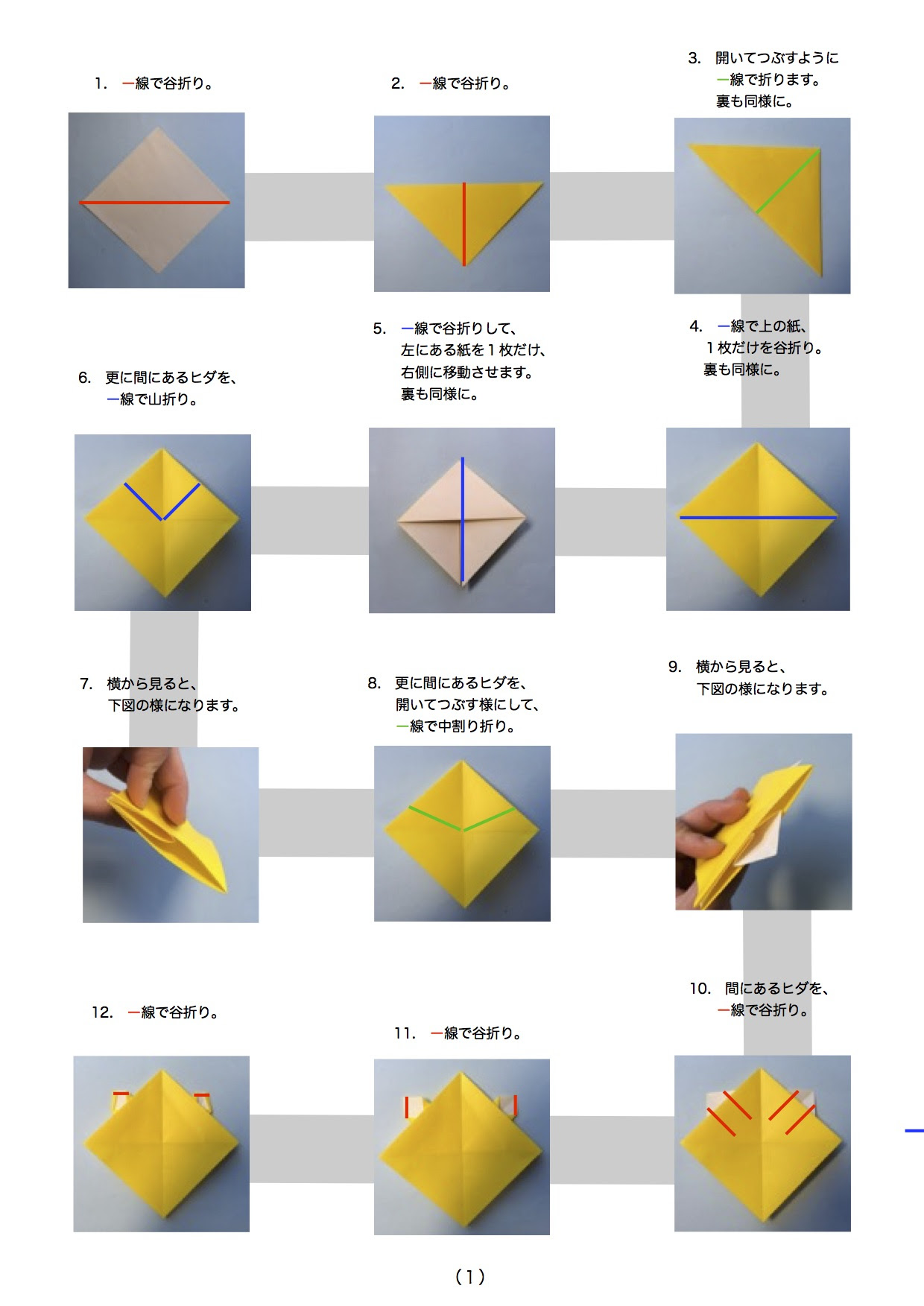 1. ー線で谷折り。

2. ー線で谷折り。

3. 開いてつぶすように
ー線で折ります。
裏も同様に。

6. 更に間にあるヒダを、
ー線で山折り。

5. ー線で谷折りして、
左にある紙を１枚だけ、
右側に移動させます。
裏も同様に。

4. ー線で上の紙、
１枚だけを谷折り。
裏も同様に。

7. 横から見ると、
下図の様になります。

8. 更に間にあるヒダを、
開いてつぶす様にして、
ー線で中割り折り。

9. 横から見ると、
下図の様になります。

12. ー線で谷折り。

11. ー線で谷折り。

10. 間にあるヒダを、
ー線で谷折り。

（１）