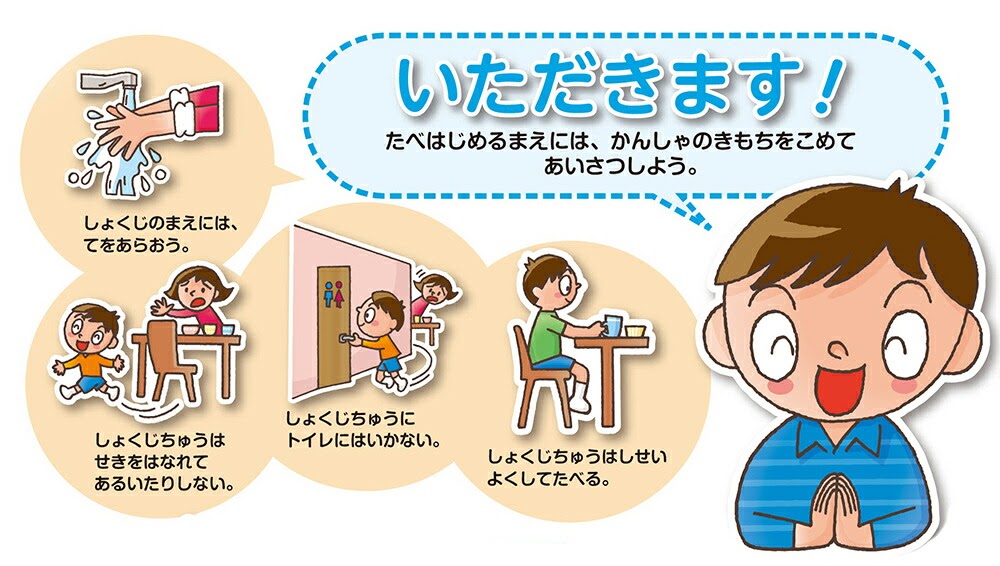 いただきます！
たべはじめるまえには、かんしゃのきもちをこめてあいさつしよう。

しょくじのまえには、てをあらおう。

しょくじちゅうはせきをはなれてあるいたりしない。

しょくじちゅうにトイレにはいかない。

しょくじちゅうはしせいよくしてたべる。