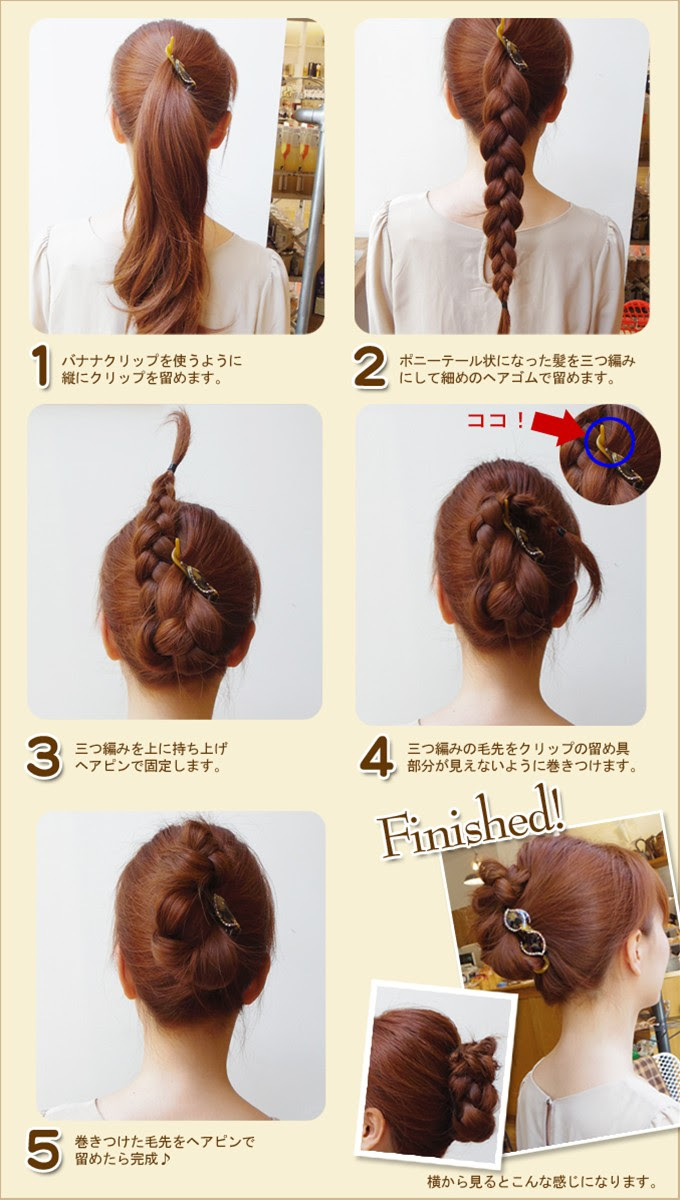 1 バナナクリップを使うように縦にクリップを留めます。

2 ポニーテール状になった髪を三つ編みにして細めのヘアゴムで留めます。

ココ！

3 三つ編みを上に持ち上げヘアピンで固定します。

4 三つ編みの毛先をクリップの留め具部分が見えないように巻きつけます。

Finished!

5 巻きつけた毛先をヘアピンで留めたら完成♪

横から見るとこんな感じになります。