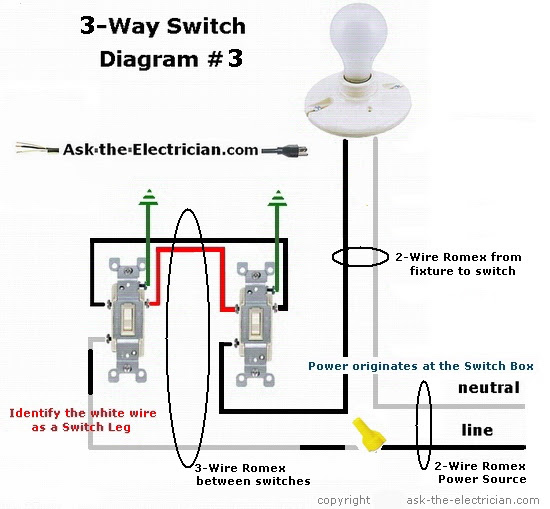 3-Way Switch
Diagram #3

Ask-the-Electrician.com

2-Wire Romex from fixture to switch

Power originates at the Switch Box

neutral

line

Identify the white wire as a Switch Leg

3-Wire Romex between switches

2-Wire Romex Power Source

copyright ask-the-electrician.com