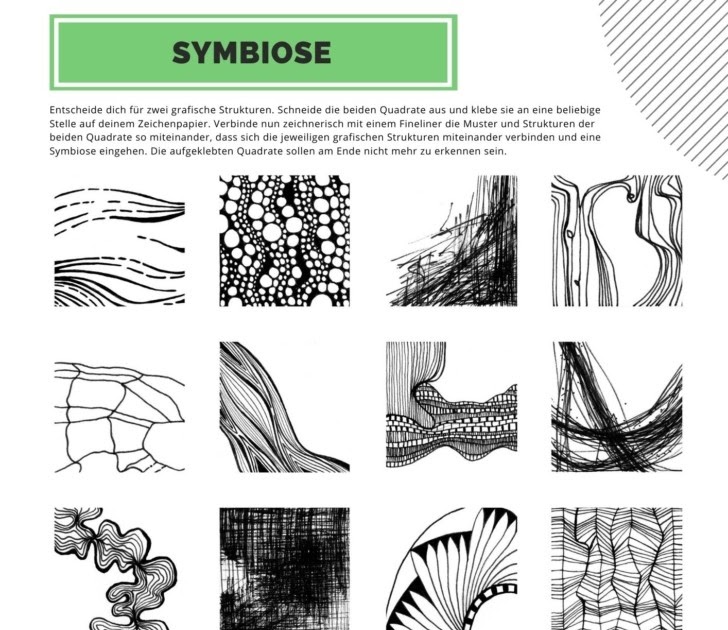 SYMBIOSE

Entscheide dich für zwei grafische Strukturen. Schneide die beiden Quadrate aus und klebe sie an eine beliebige Stelle auf deinem Zeichenpapier. Verbinde nun zeichnerisch mit einem Fineliner die Muster und Strukturen der beiden Quadrate so miteinander, dass sich die jeweiligen grafischen Strukturen miteinander verbinden und eine Symbiose eingehen. Die aufgeklebten Quadrate sollen am Ende nicht mehr zu erkennen sein.