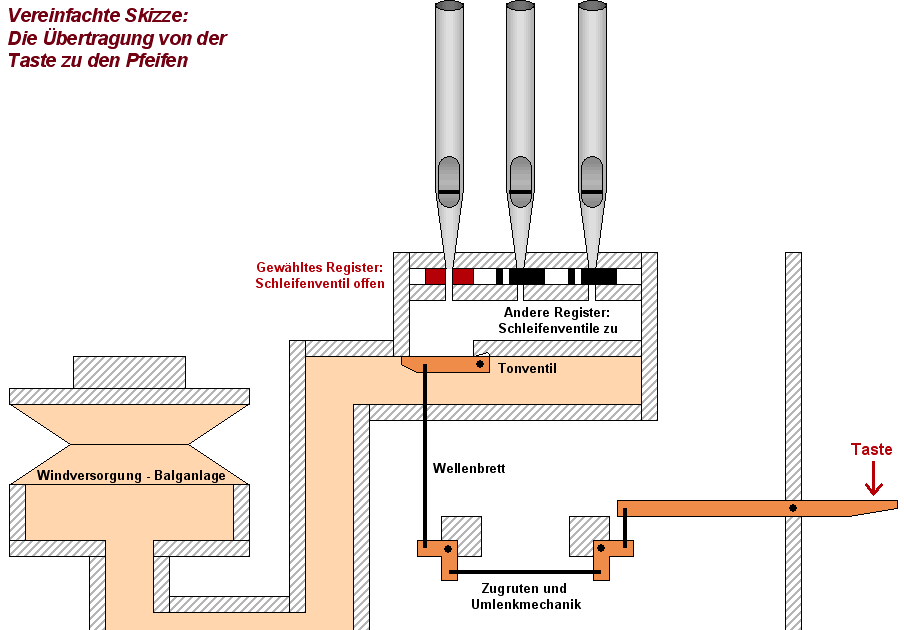 Vereinfachte Skizze:
Die Übertragung von der Taste zu den Pfeifen

Gewähltes Register:
Schleifenventil offen

Andere Register:
Schleifenventile zu

Tonventil

Windversorgung - Balganlage

Wellenbrett

Taste

Zugruten und
Umlenkmechanik