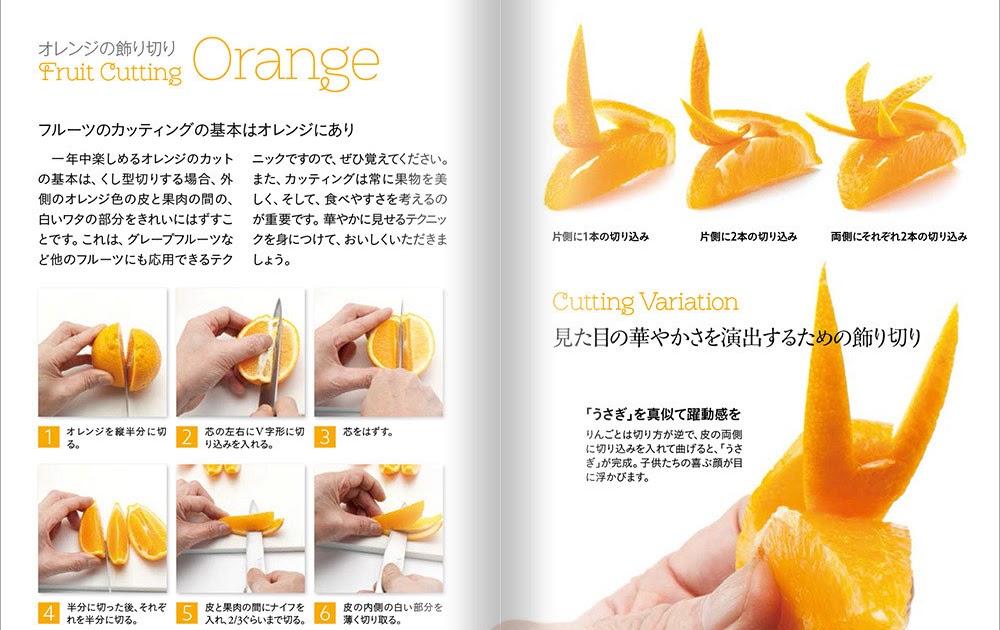 オレンジの飾り切り
Fruit Cutting Orange

フルーツのカッティングの基本はオレンジにあり

一年中楽しめるオレンジのカットの基本は、くし型切りする場合、外側のオレンジ色の皮と果肉の間の、白いワタの部分をきれいにはずすことです。これは、グレープフルーツなど他のフルーツにも応用できるテクニックですので、ぜひ覚えてください。また、カッティングは常に果物を美しく、そして、食べやすさを考えるのが重要です。華やかに見せるテクニックを身につけて、おいしくいただきましょう。

1 オレンジを縦半分に切る。

2 芯の左右にV字形に切り込みを入れる。

3 芯をはずす。

4 半分に切った後、それぞれを半分に切る。

5 皮と果肉の間にナイフを入れ、2/3ぐらいまで切る。

6 皮の内側の白い部分を薄く切り取る。

片側に1本の切り込み

片側に2本の切り込み

両側にそれぞれ2本の切り込み

Cutting Variation
見た目の華やかさを演出するための飾り切り

「うさぎ」を真似て躍動感を
りんごとは切り方が逆で、皮の両側に切り込みを入れて曲げると、「うさぎ」が完成。子供たちの喜ぶ顔が目に浮かびます。