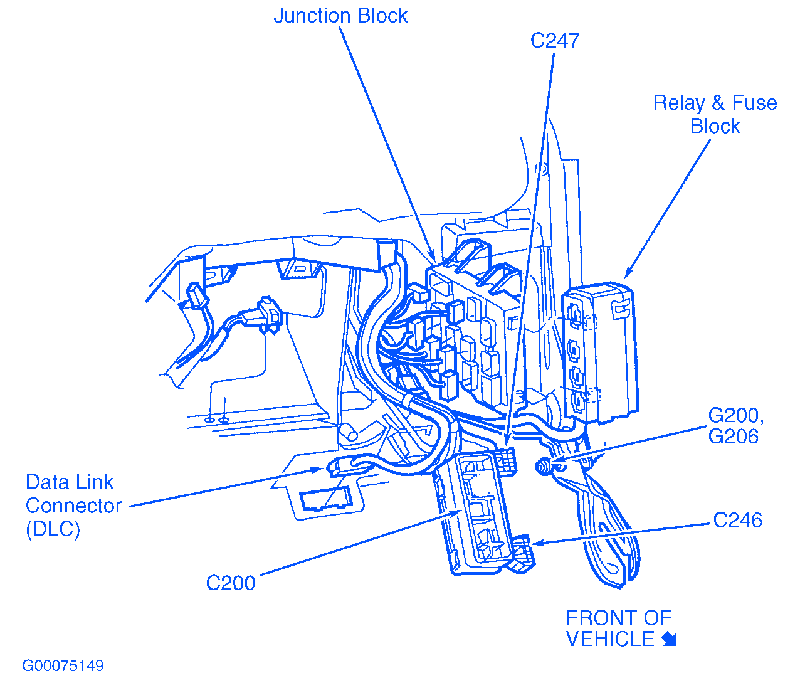 Junction Block

C247

Relay & Fuse Block

G200, G206

Data Link Connector (DLC)

C246

C200

FRONT OF VEHICLE

G00075149