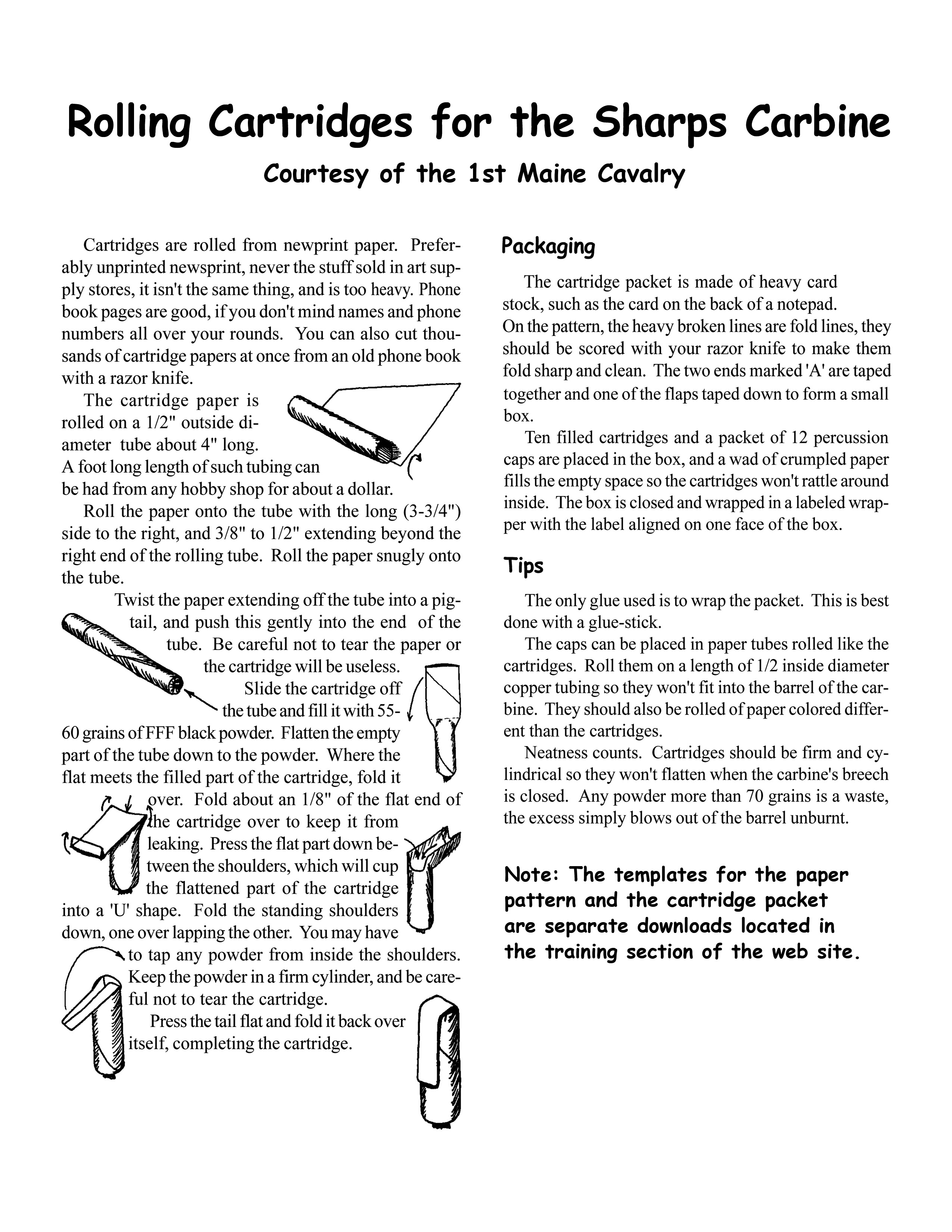 Rolling Cartridges for the Sharps Carbine

Courtesy of the 1st Maine Cavalry

Cartridges are rolled from newprint paper. Preferably unprinted newsprint, never the stuff sold in art supply stores, it isn't the same thing, and is too heavy. Phone book pages are good, if you don't mind names and phone numbers all over your rounds. You can also cut thousands of cartridge papers at once from an old phone book with a razor knife.

The cartridge paper is rolled on a 1/2" outside diameter tube about 4" long. A foot long length of such tubing can be had from any hobby shop for about a dollar.

Roll the paper onto the tube with the long (3-3/4") side to the right, and 3/8" to 1/2" extending beyond the right end of the rolling tube. Roll the paper snugly onto the tube.

Twist the paper extending off the tube into a pigtail, and push this gently into the end of the tube. Be careful not to tear the paper or the cartridge will be useless.

Slide the cartridge off the tube and fill it with 55-60 grains of FFF black powder. Flatten the empty part of the tube down to the powder. Where the flat meets the filled part of the cartridge, fold it over. Fold about an 1/8" of the flat end of the cartridge over to keep it from leaking. Press the flat part down between the shoulders, which will cup the flattened part of the cartridge into a 'U' shape. Fold the standing shoulders down, one over lapping the other. You may have to tap any powder from inside the shoulders. Keep the powder in a firm cylinder, and be careful not to tear the cartridge.

Press the tail flat and fold it back over itself, completing the cartridge.

Packaging

The cartridge packet is made of heavy card stock, such as the card on the back of a notepad.
On the pattern, the heavy broken lines are fold lines, they should be scored with your razor knife to make them fold sharp and clean. The two ends marked 'A' are taped together and one of the flaps taped down to form a small box.

Ten filled cartridges and a packet of 12 percussion caps are placed in the box, and a wad of crumpled paper fills the empty space so the cartridges won't rattle around inside. The box is closed and wrapped in a labeled wrapper with the label aligned on one face of the box.

Tips

The only glue used is to wrap the packet. This is best done with a glue-stick.

The caps can be placed in paper tubes rolled like the cartridges. Roll them on a length of 1/2 inside diameter copper tubing so they won't fit into the barrel of the carbine. They should also be rolled of paper colored different than the cartridges.

Neatness counts. Cartridges should be firm and cylindrical so they won't flatten when the carbine's breech is closed. Any powder more than 70 grains is a waste, the excess simply blows out of the barrel unburnt.

Note: The templates for the paper pattern and the cartridge packet are separate downloads located in the training section of the web site.